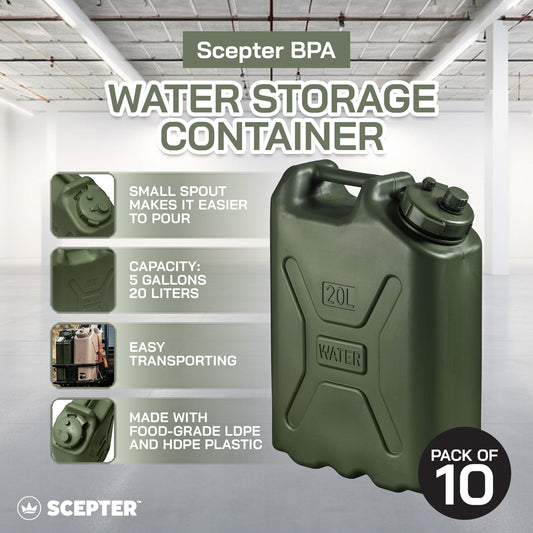 Scepter BPA

WATER STORAGE CONTAINER

SMALL SPOUT MAKES IT EASIER TO POUR

CAPACITY: 5 GALLONS 20 LITERS

EASY TRANSPORTING

MADE WITH FOOD-GRADE LDPE AND HDPE PLASTIC

20L

WATER

PACK OF 10

SCEPTER™