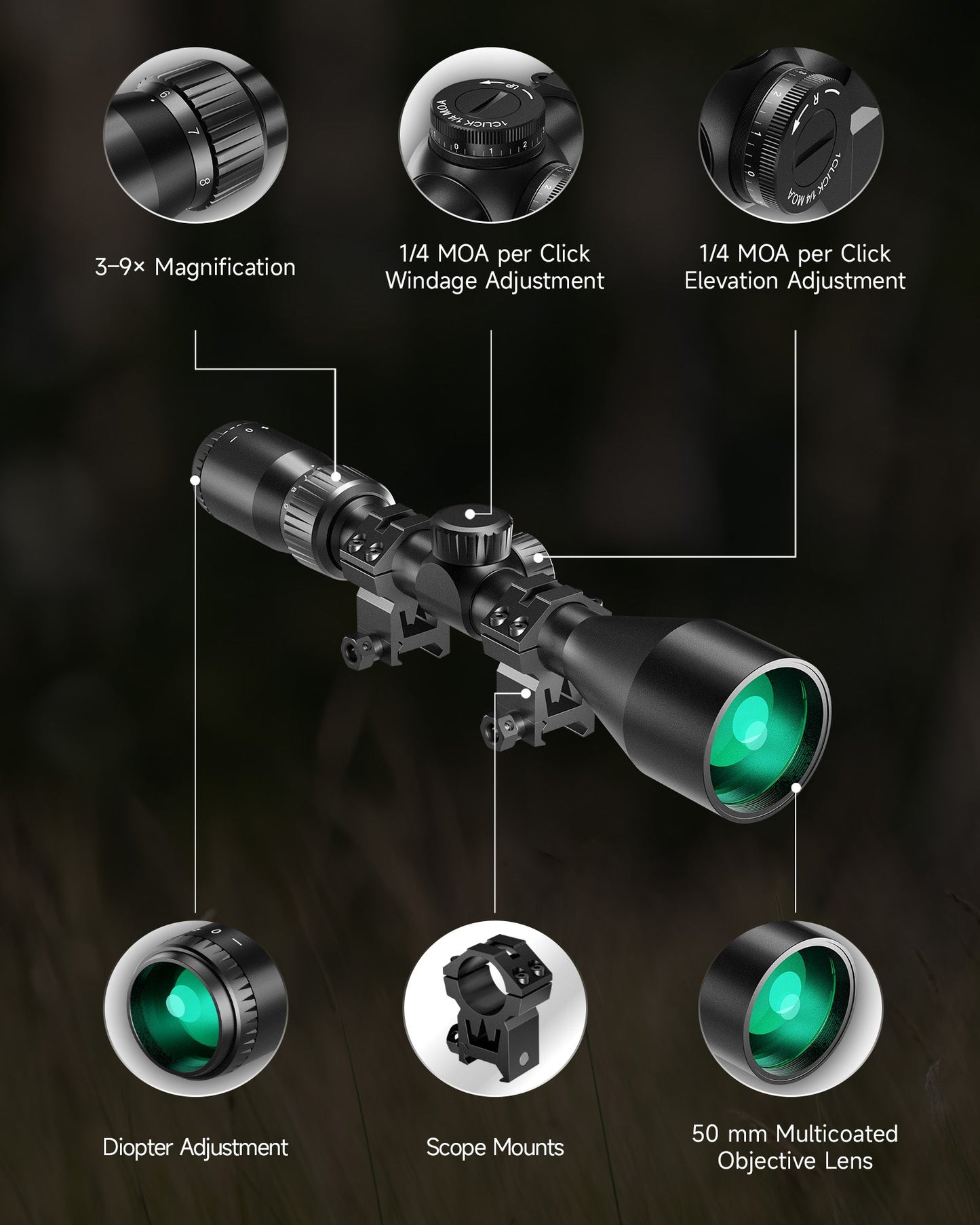 3–9× Magnification

1/4 MOA per Click
Windage Adjustment

1/4 MOA per Click
Elevation Adjustment

Diopter Adjustment

Scope Mounts

50 mm Multicoated
Objective Lens