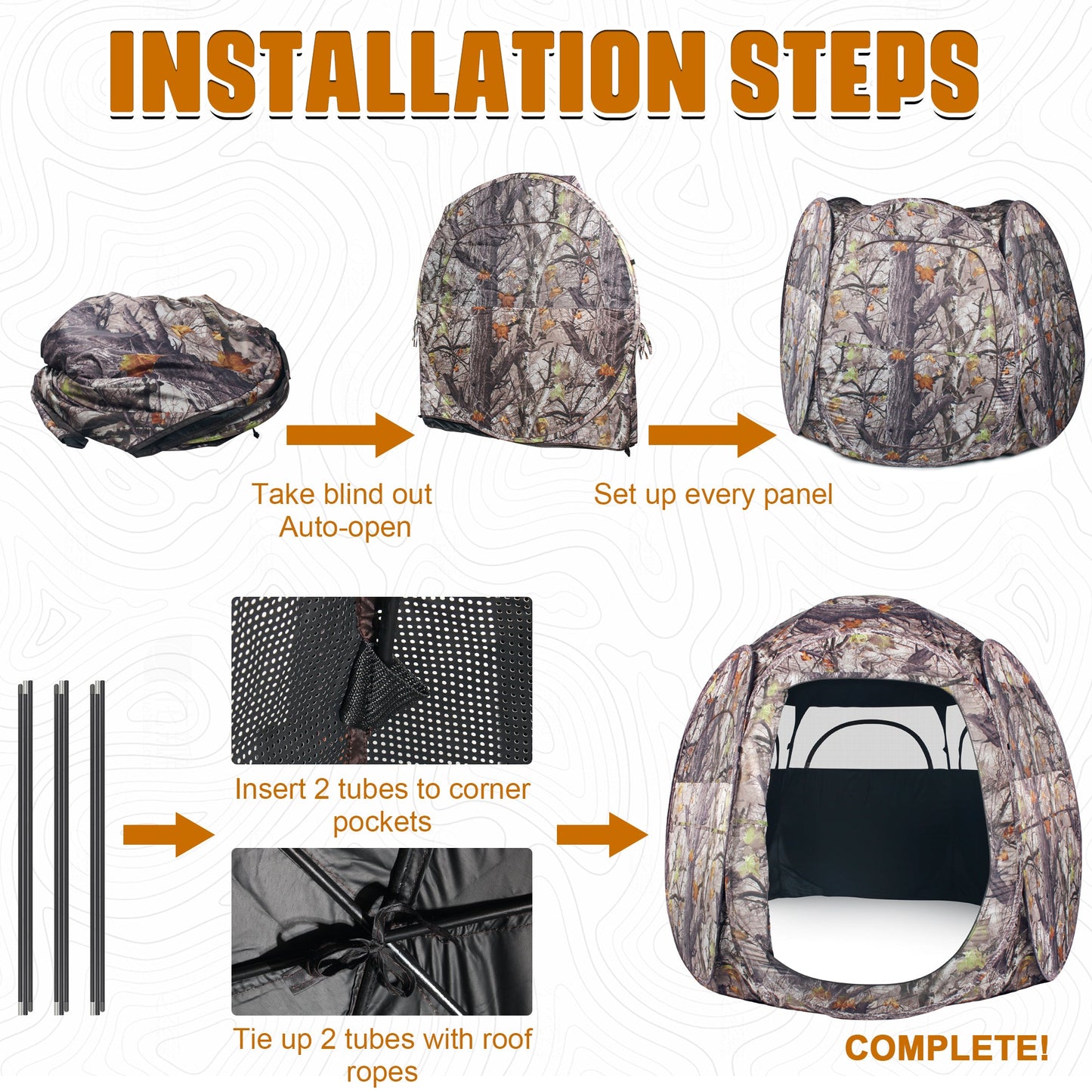 INSTALLATION STEPS

Take blind out
Auto-open

Set up every panel

Insert 2 tubes to corner pockets

Tie up 2 tubes with roof ropes

COMPLETE!