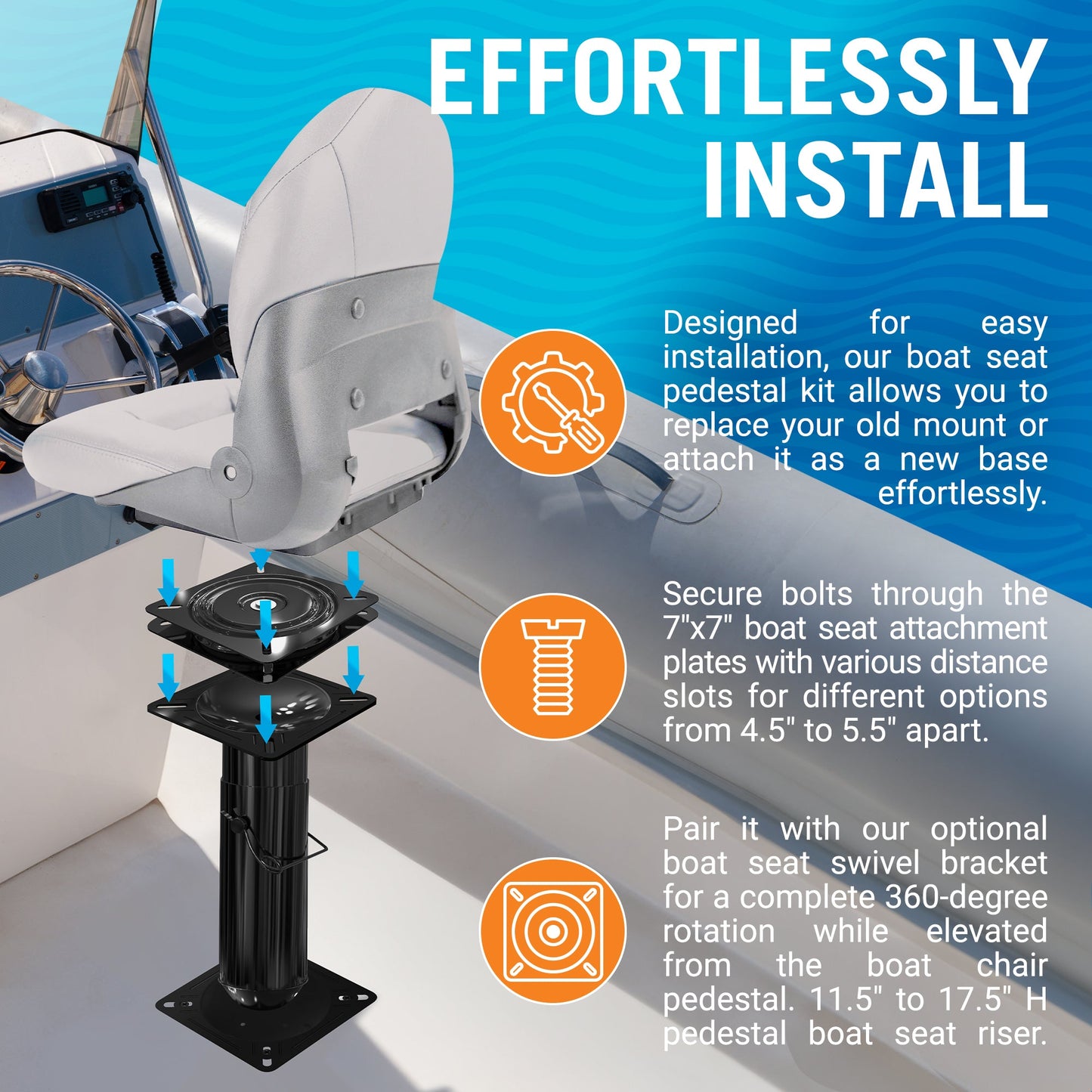 EFFORTLESSLY INSTALL

Designed for easy installation, our boat seat pedestal kit allows you to replace your old mount or attach it as a new base effortlessly.

Secure bolts through the 7"x7" boat seat attachment plates with various distance slots for different options from 4.5" to 5.5" apart.

Pair it with our optional boat seat swivel bracket for a complete 360-degree rotation while elevated from the boat chair pedestal. 11.5" to 17.5" H pedestal boat seat riser.