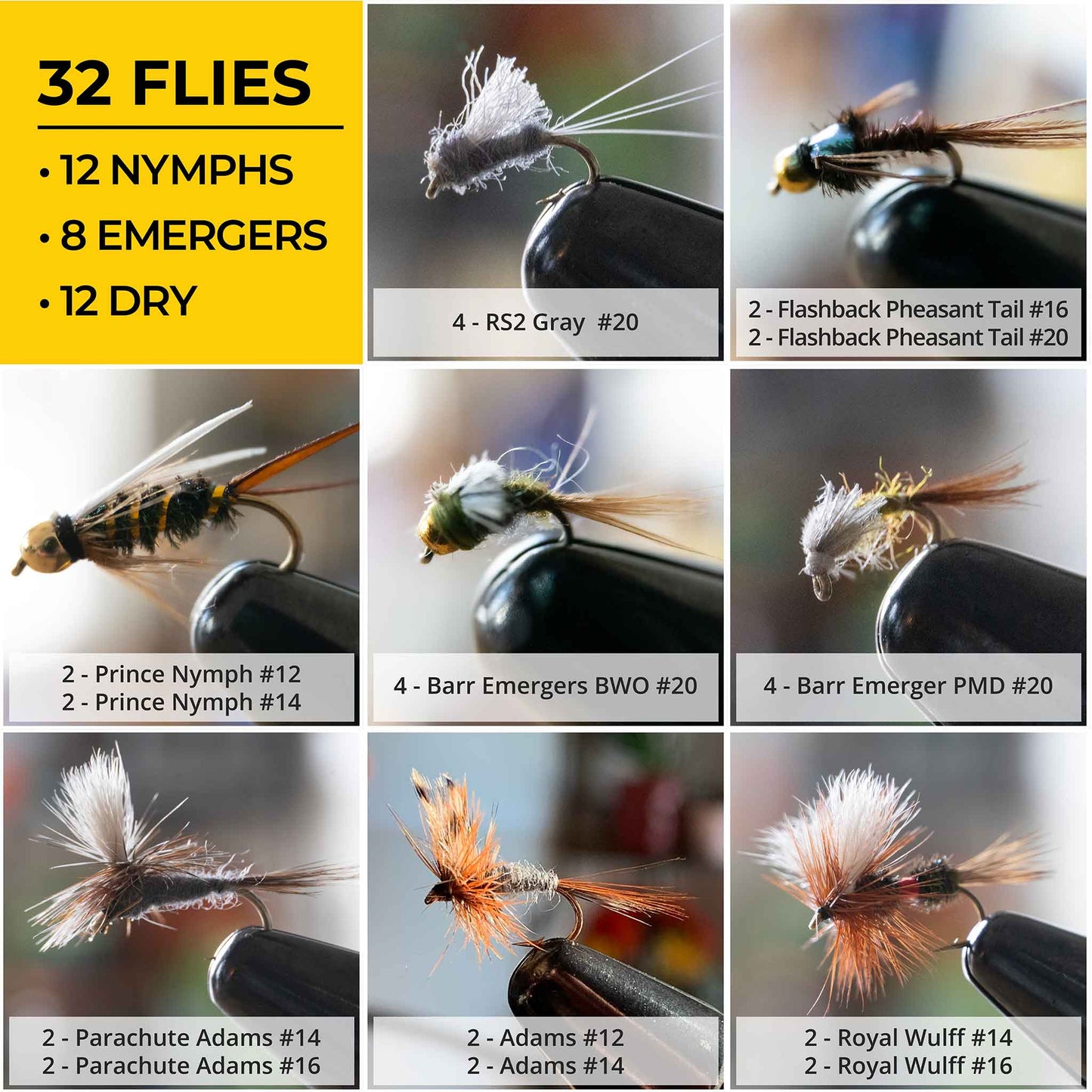 32 FLIES

• 12 NYMPHS
• 8 EMERGERS
• 12 DRY

4 - RS2 Gray #20

2 - Flashback Pheasant Tail #16
2 - Flashback Pheasant Tail #20

2 - Prince Nymph #12
2 - Prince Nymph #14

4 - Barr Emergers BWO #20

4 - Barr Emerger PMD #20

2 - Parachute Adams #14
2 - Parachute Adams #16

2 - Adams #12
2 - Adams #14

2 - Royal Wulff #14
2 - Royal Wulff #16