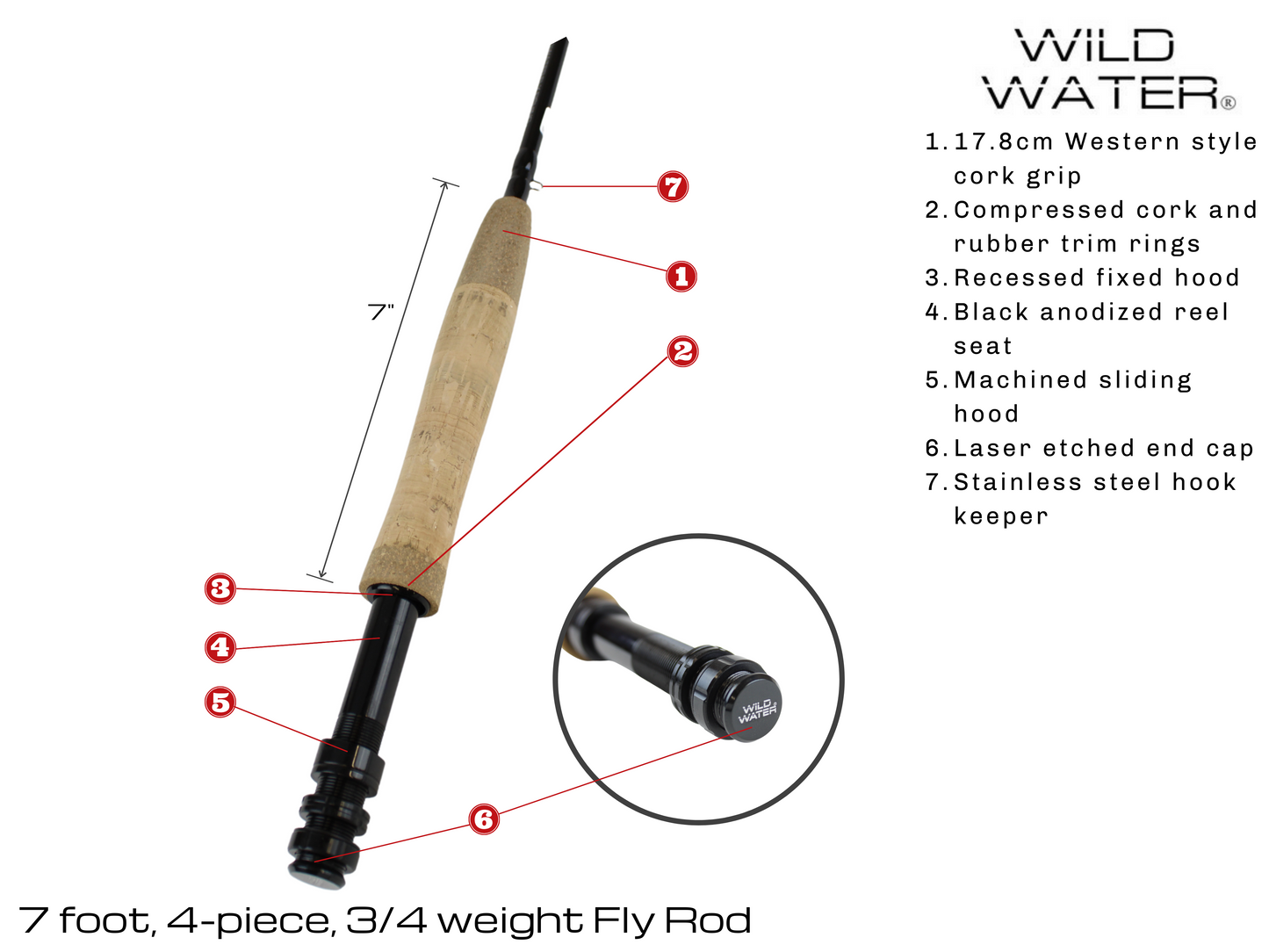 WILD WATER®

1. 17.8cm Western style cork grip
2. Compressed cork and rubber trim rings
3. Recessed fixed hood
4. Black anodized reel seat
5. Machined sliding hood
6. Laser etched end cap
7. Stainless steel hook keeper

7"

7

1

2

3

4

5

6

WILD WATER

7 foot, 4-piece, 3/4 weight Fly Rod