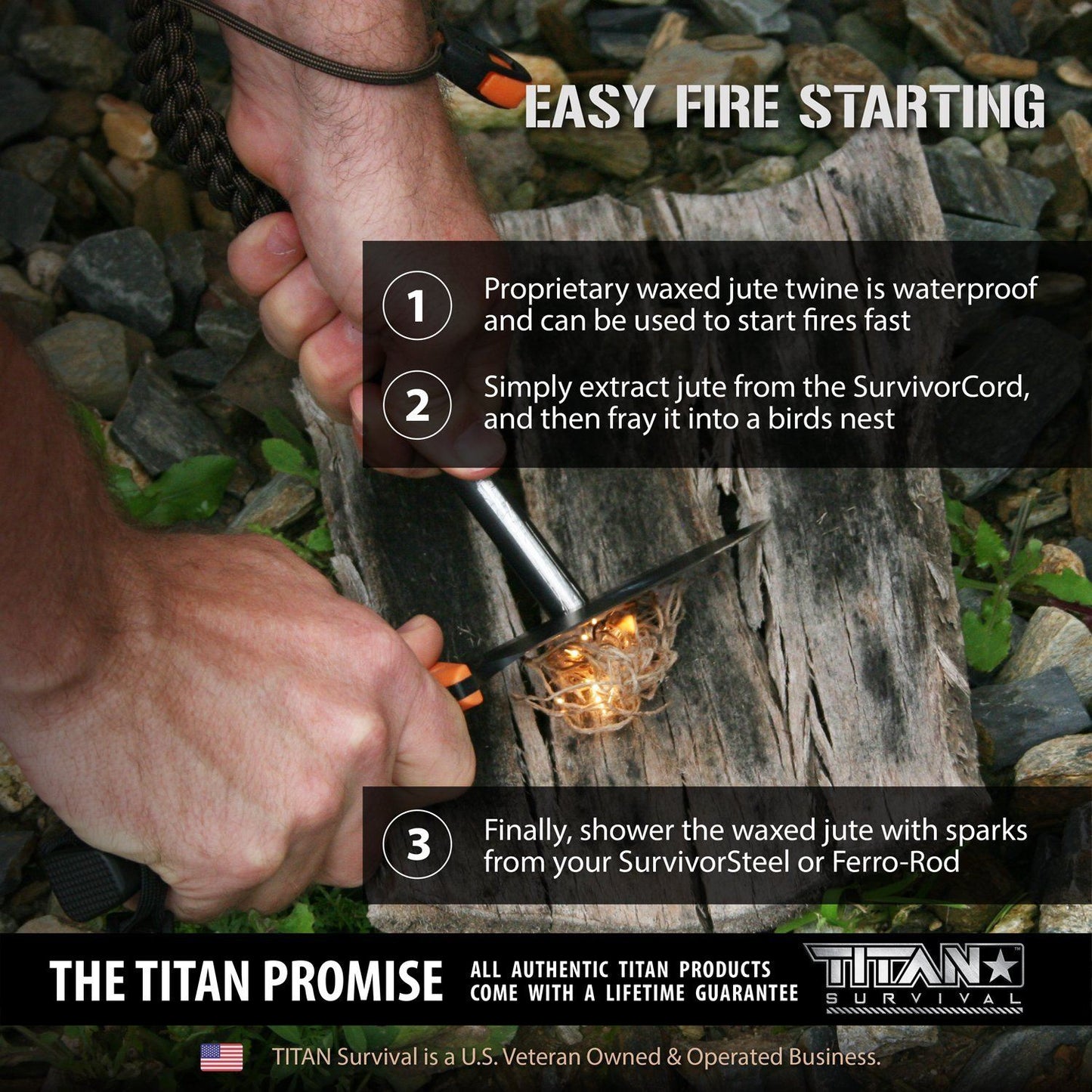 EASY FIRE STARTING

1 Proprietary waxed jute twine is waterproof and can be used to start fires fast

2 Simply extract jute from the SurvivorCord, and then fray it into a birds nest

3 Finally, shower the waxed jute with sparks from your SurvivorSteel or Ferro-Rod

THE TITAN PROMISE

ALL AUTHENTIC TITAN PRODUCTS COME WITH A LIFETIME GUARANTEE

TITAN™ SURVIVAL

TITAN Survival is a U.S. Veteran Owned & Operated Business.