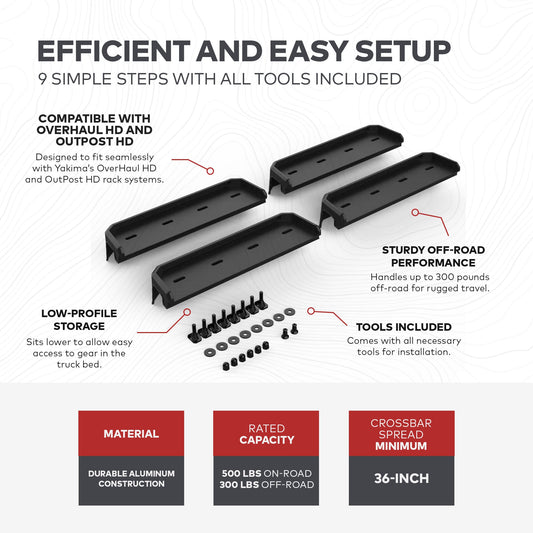 EFFICIENT AND EASY SETUP
9 SIMPLE STEPS WITH ALL TOOLS INCLUDED

COMPATIBLE WITH OVERHAUL HD AND OUTPOST HD
Designed to fit seamlessly with Yakima's OverHaul HD and OutPost HD rack systems.

STURDY OFF-ROAD PERFORMANCE
Handles up to 300 pounds off-road for rugged travel.

LOW-PROFILE STORAGE
Sits lower to allow easy access to gear in the truck bed.

TOOLS INCLUDED
Comes with all necessary tools for installation.

MATERIAL
DURABLE ALUMINUM CONSTRUCTION

RATED CAPACITY
500 LBS ON-ROAD
300 LBS OFF-ROAD

CROSSBAR SPREAD MINIMUM
36-INCH