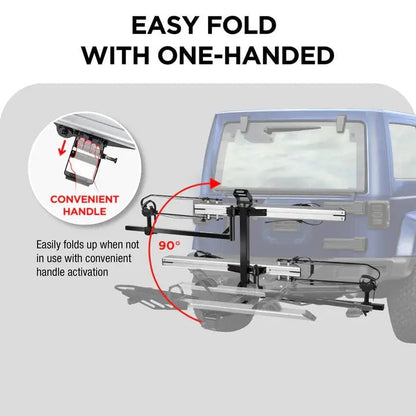 EASY FOLD
WITH ONE-HANDED

CONVENIENT HANDLE

Easily folds up when not in use with convenient handle activation

90°