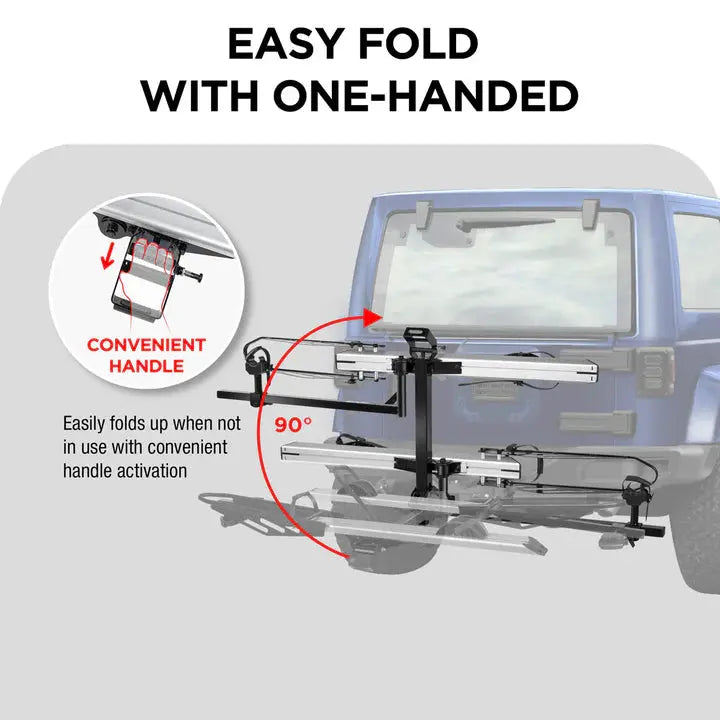 EASY FOLD
WITH ONE-HANDED

CONVENIENT HANDLE

Easily folds up when not in use with convenient handle activation

90°