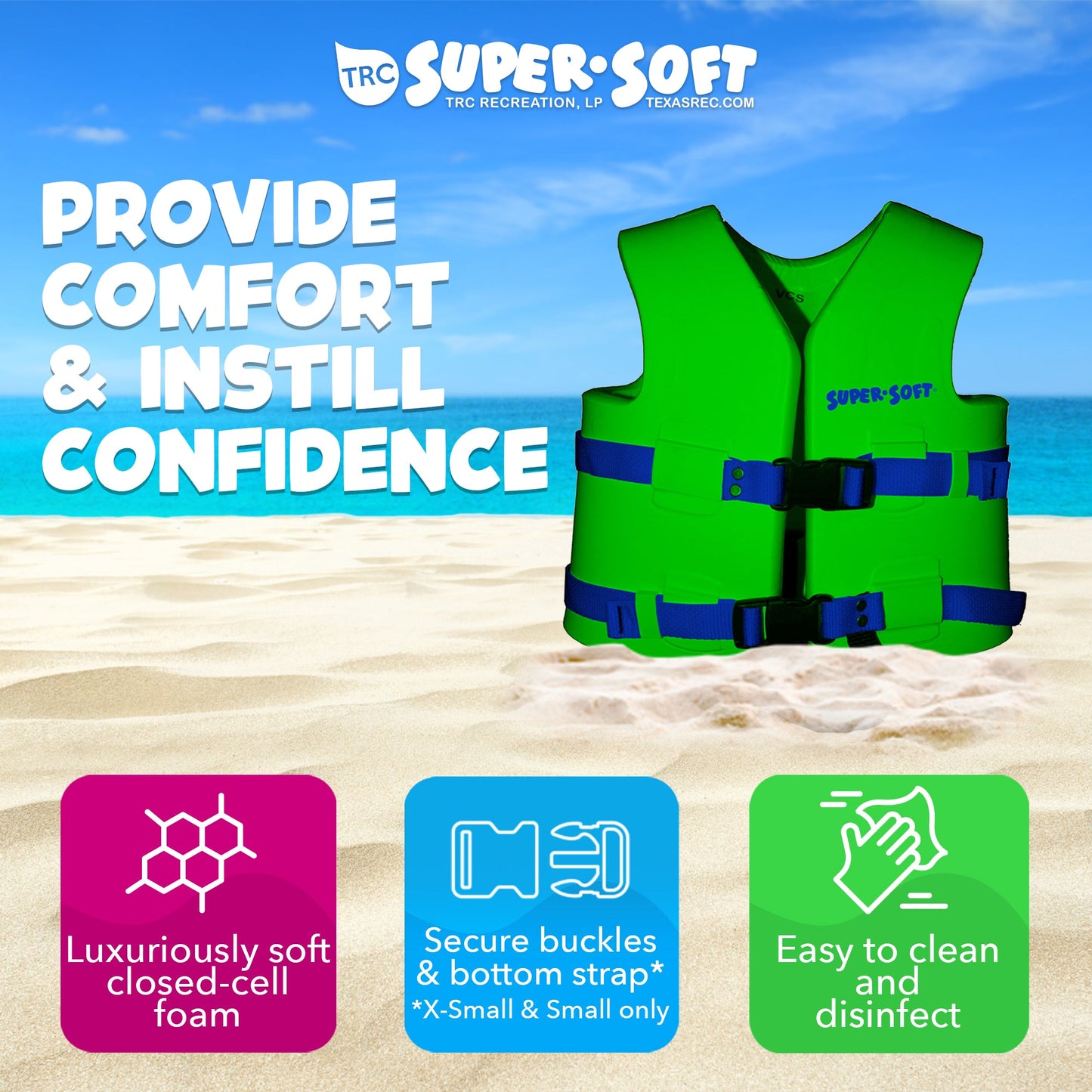 TRC SUPER·SOFT
TRC RECREATION, LP TEXASREC.COM

PROVIDE COMFORT & INSTILL CONFIDENCE

VCS

SUPER·SOFT

Luxuriously soft closed-cell foam

Secure buckles & bottom strap*
*X-Small & Small only

Easy to clean and disinfect