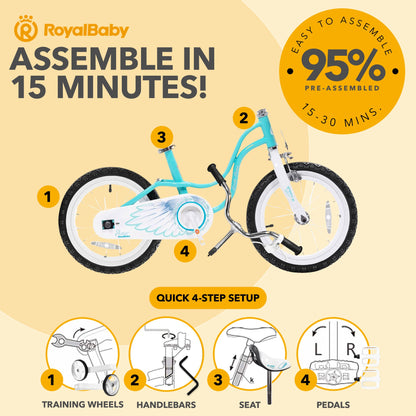 RoyalBaby

ASSEMBLE IN 15 MINUTES!

EASY TO ASSEMBLE
95%
PRE-ASSEMBLED
15-30 MINS.

2
3
1
4

QUICK 4-STEP SETUP

1
TRAINING WHEELS

2
HANDLEBARS

3
SEAT

L R
4
PEDALS