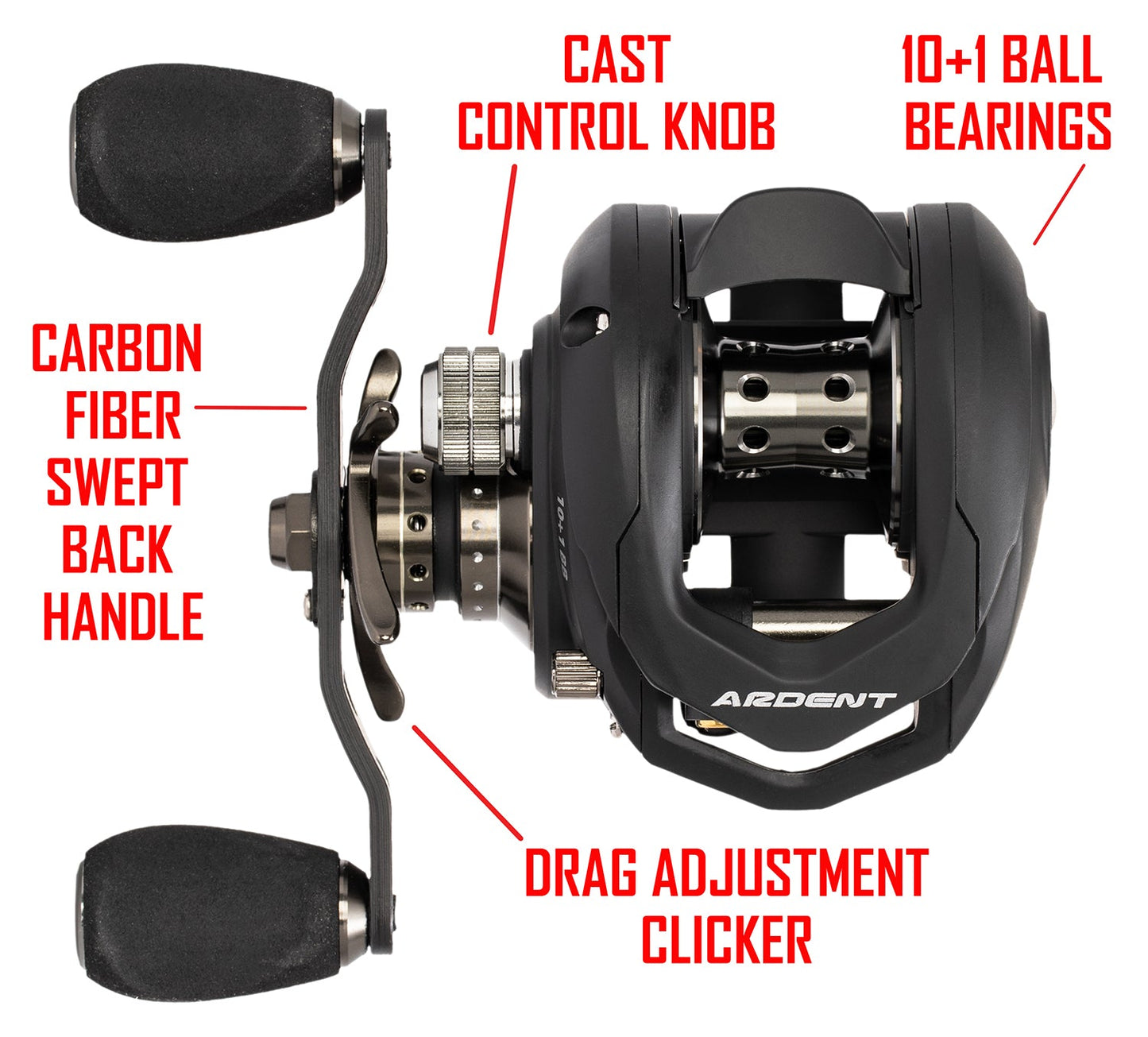 CAST CONTROL KNOB

10+1 BALL BEARINGS

CARBON FIBER SWEPT BACK HANDLE

10+1 BB

ARDENT

DRAG ADJUSTMENT CLICKER