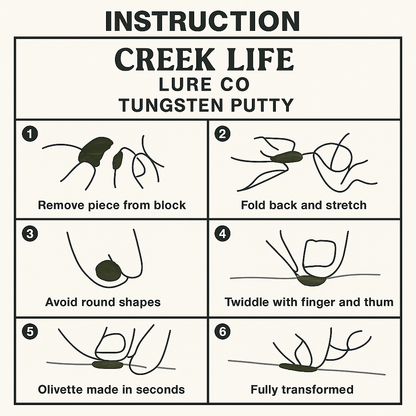 INSTRUCTION

CREEK LIFE
LURE CO
TUNGSTEN PUTTY

1
Remove piece from block

2
Fold back and stretch

3
Avoid round shapes

4
Twiddle with finger and thum

5
Olivette made in seconds

6
Fully transformed