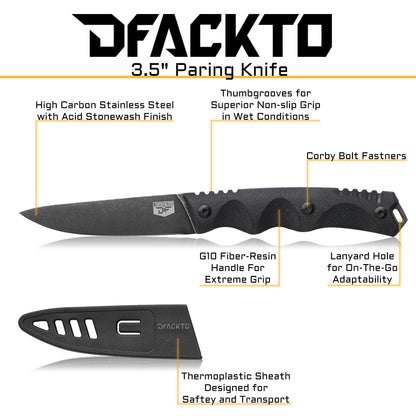 DFACKTO
3.5" Paring Knife

High Carbon Stainless Steel with Acid Stonewash Finish

Thumbgrooves for Superior Non-slip Grip in Wet Conditions

Corby Bolt Fastners

DF

G10 Fiber-Resin Handle For Extreme Grip

Lanyard Hole for On-The-Go Adaptability

DFACKTO

Thermoplastic Sheath Designed for Saftey and Transport