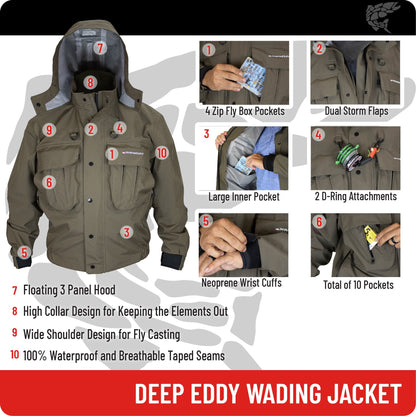 7
8
9
2
4
1
10
6
3
5

1
4 Zip Fly Box Pockets

2
Dual Storm Flaps

3
Large Inner Pocket

4
2 D-Ring Attachments

5
Neoprene Wrist Cuffs

6
Total of 10 Pockets

7 Floating 3 Panel Hood
8 High Collar Design for Keeping the Elements Out
9 Wide Shoulder Design for Fly Casting
10 100% Waterproof and Breathable Taped Seams

DEEP EDDY WADING JACKET