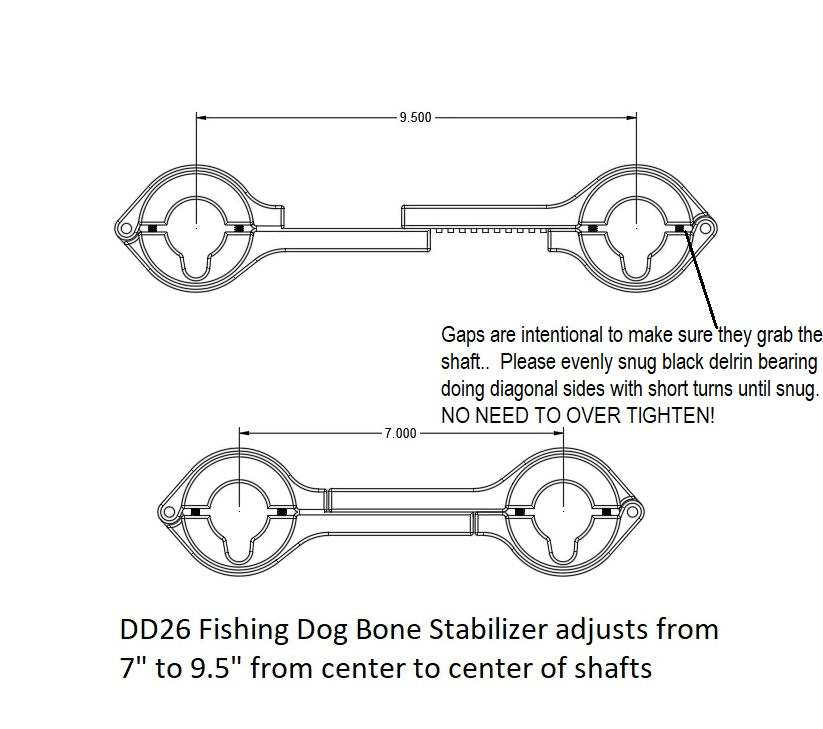 9.500

Gaps are intentional to make sure they grab the shaft.. Please evenly snug black delrin bearing doing diagonal sides with short turns until snug. NO NEED TO OVER TIGHTEN!

7.000

DD26 Fishing Dog Bone Stabilizer adjusts from 7" to 9.5" from center to center of shafts