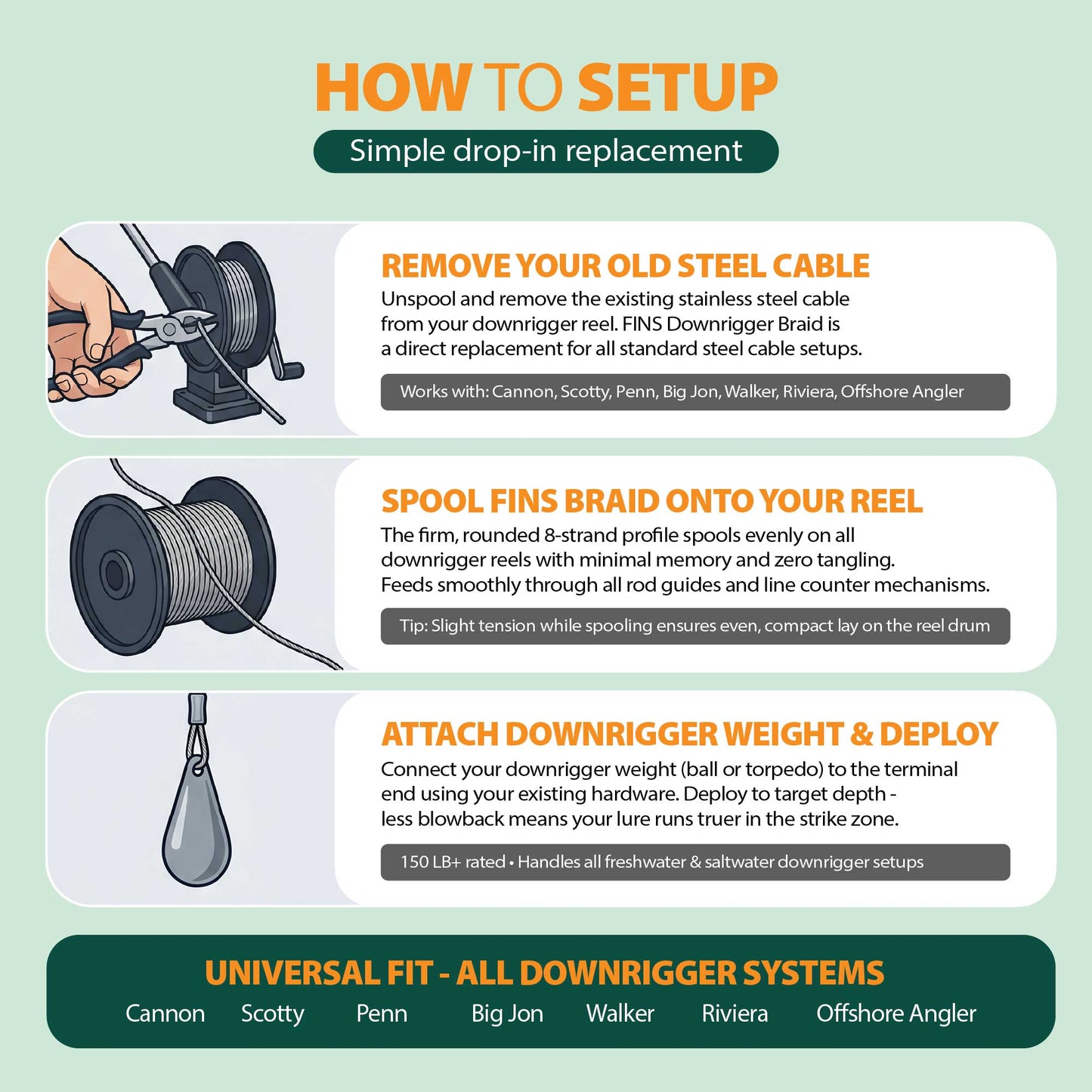 HOW TO SETUP

Simple drop-in replacement

REMOVE YOUR OLD STEEL CABLE

Unspool and remove the existing stainless steel cable from your downrigger reel. FINS Downrigger Braid is a direct replacement for all standard steel cable setups.

Works with: Cannon, Scotty, Penn, Big Jon, Walker, Riviera, Offshore Angler

SPOOL FINS BRAID ONTO YOUR REEL

The firm, rounded 8-strand profile spools evenly on all downrigger reels with minimal memory and zero tangling. Feeds smoothly through all rod guides and line counter mechanisms.

Tip: Slight tension while spooling ensures even, compact lay on the reel drum

ATTACH DOWNRIGGER WEIGHT & DEPLOY

Connect your downrigger weight (ball or torpedo) to the terminal end using your existing hardware. Deploy to target depth - less blowback means your lure runs truer in the strike zone.

150 LB+ rated • Handles all freshwater & saltwater downrigger setups

UNIVERSAL FIT - ALL DOWNRIGGER SYSTEMS

Cannon Scotty Penn Big Jon Walker Riviera Offshore Angler