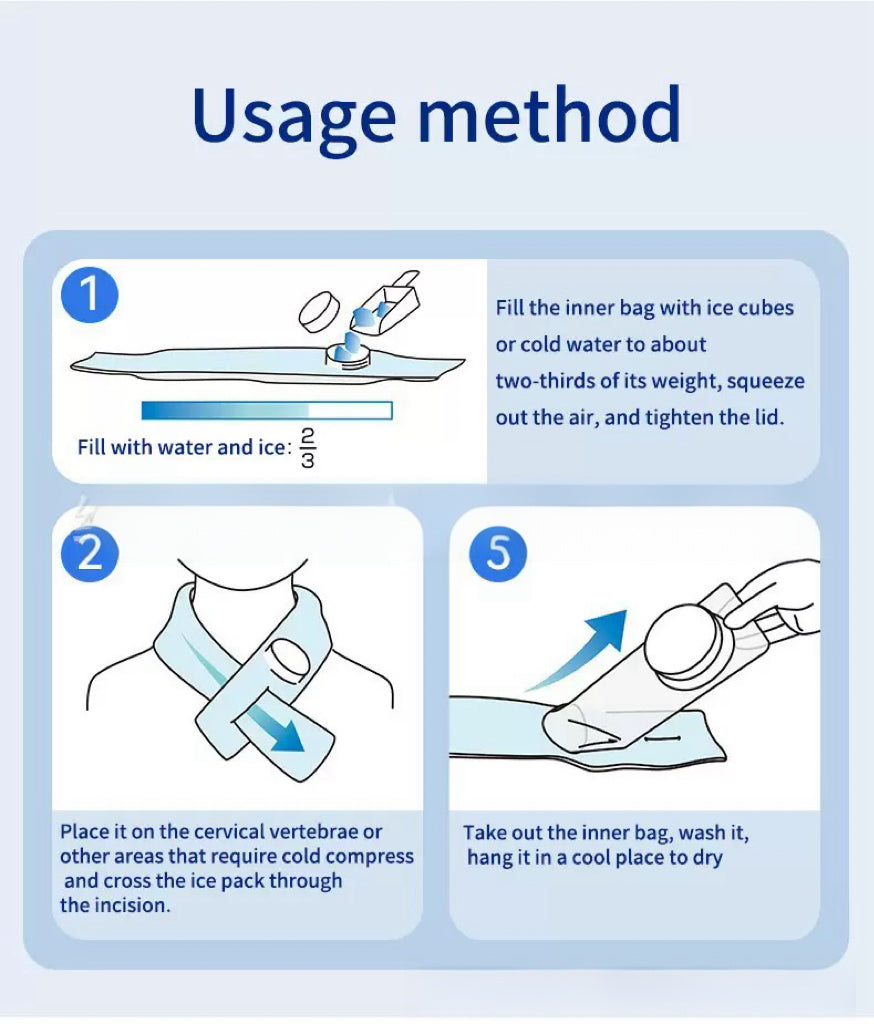 Usage method

1

Fill with water and ice: $\frac{2}{3}$

Fill the inner bag with ice cubes or cold water to about two-thirds of its weight, squeeze out the air, and tighten the lid.

2

Place it on the cervical vertebrae or other areas that require cold compress and cross the ice pack through the incision.

5

Take out the inner bag, wash it, hang it in a cool place to dry