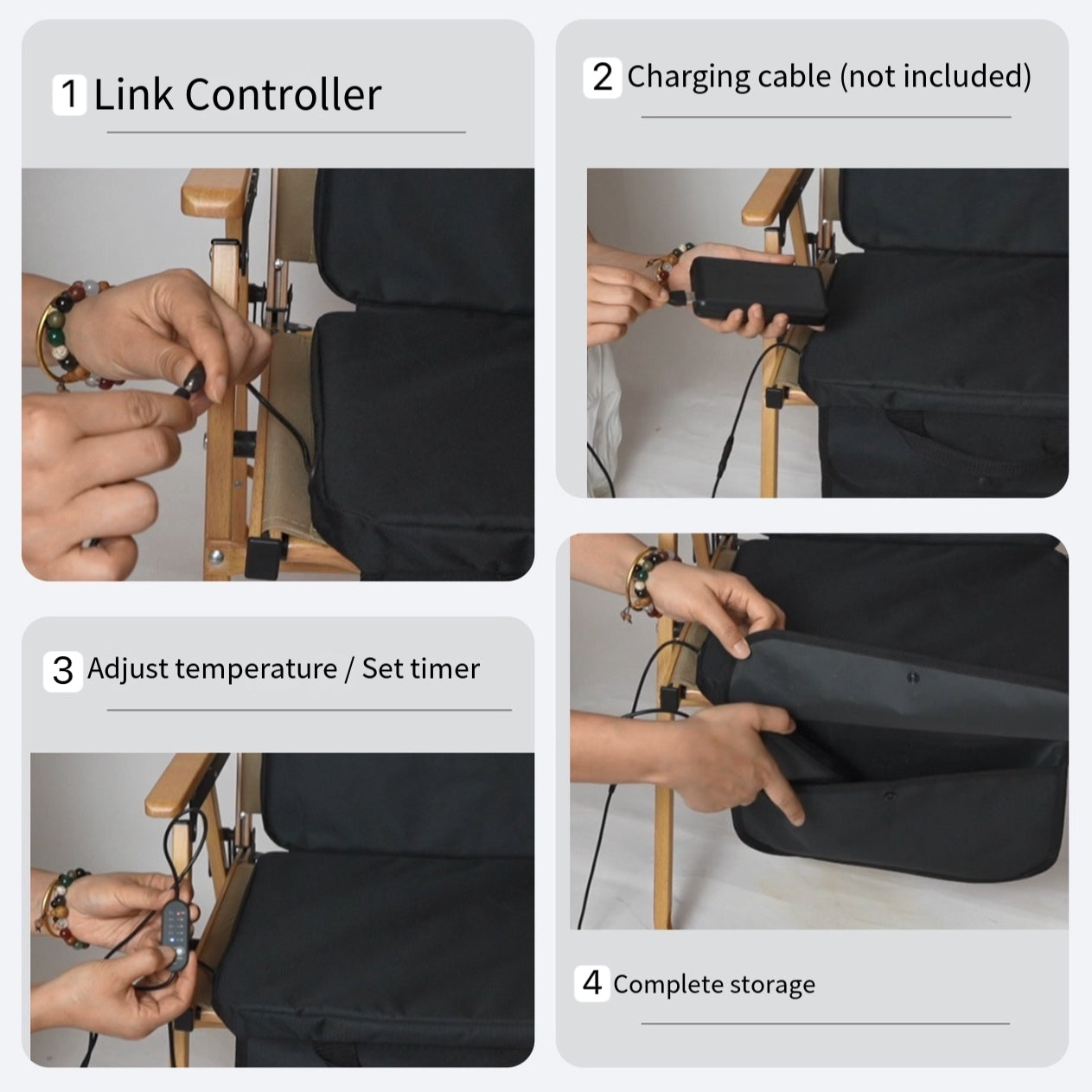 1 Link Controller

2 Charging cable (not included)

3 Adjust temperature / Set timer

4 Complete storage