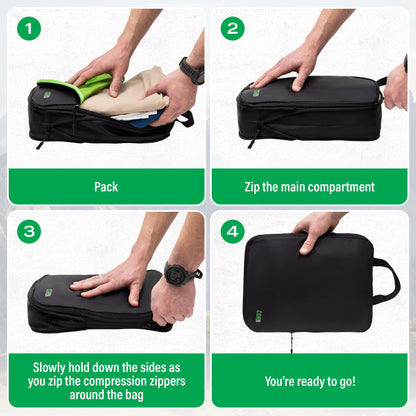 1

Pack

2

Zip the main compartment

3

Slowly hold down the sides as you zip the compression zippers around the bag

4

You're ready to go!