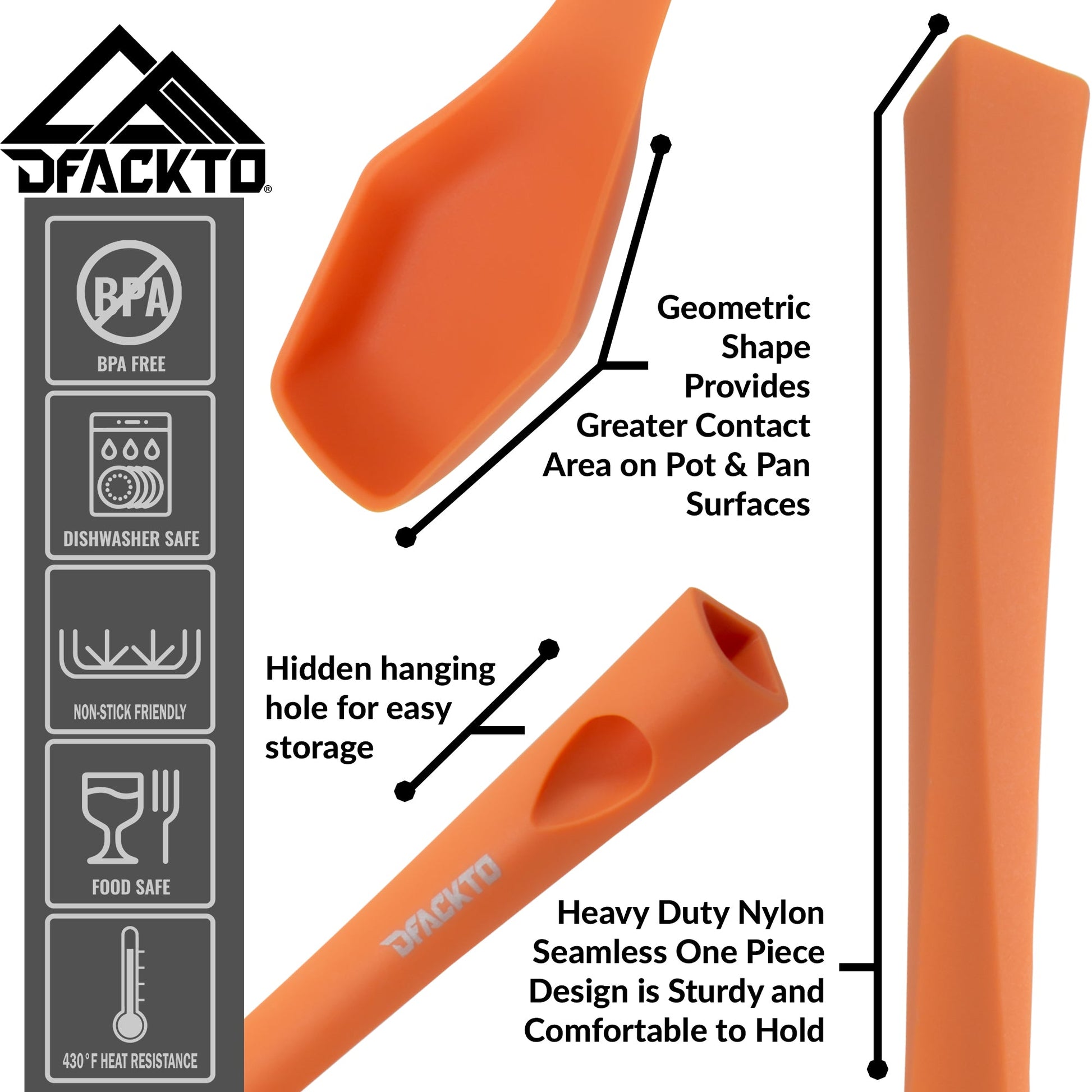 DFACKTO®

BPA

BPA FREE

DISHWASHER SAFE

NON-STICK FRIENDLY

FOOD SAFE

430°F HEAT RESISTANCE

Geometric Shape Provides Greater Contact Area on Pot & Pan Surfaces

Hidden hanging hole for easy storage

DFACKTO

Heavy Duty Nylon Seamless One Piece Design is Sturdy and Comfortable to Hold