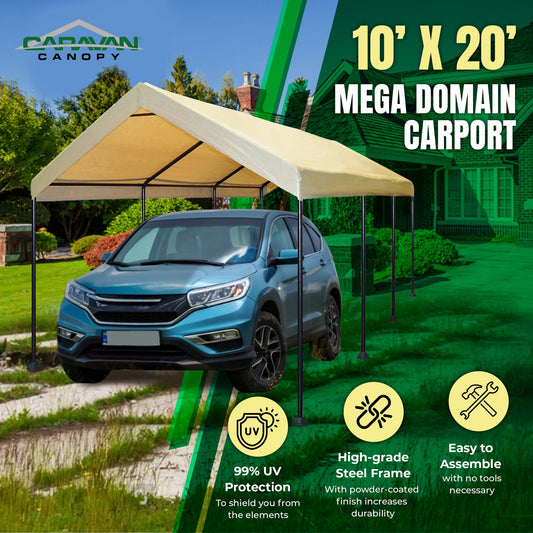 CARAVAN CANOPY

10' X 20'
MEGA DOMAIN CARPORT

UV

99% UV Protection
To shield you from the elements

High-grade Steel Frame
With powder-coated finish increases durability

Easy to Assemble
with no tools necessary