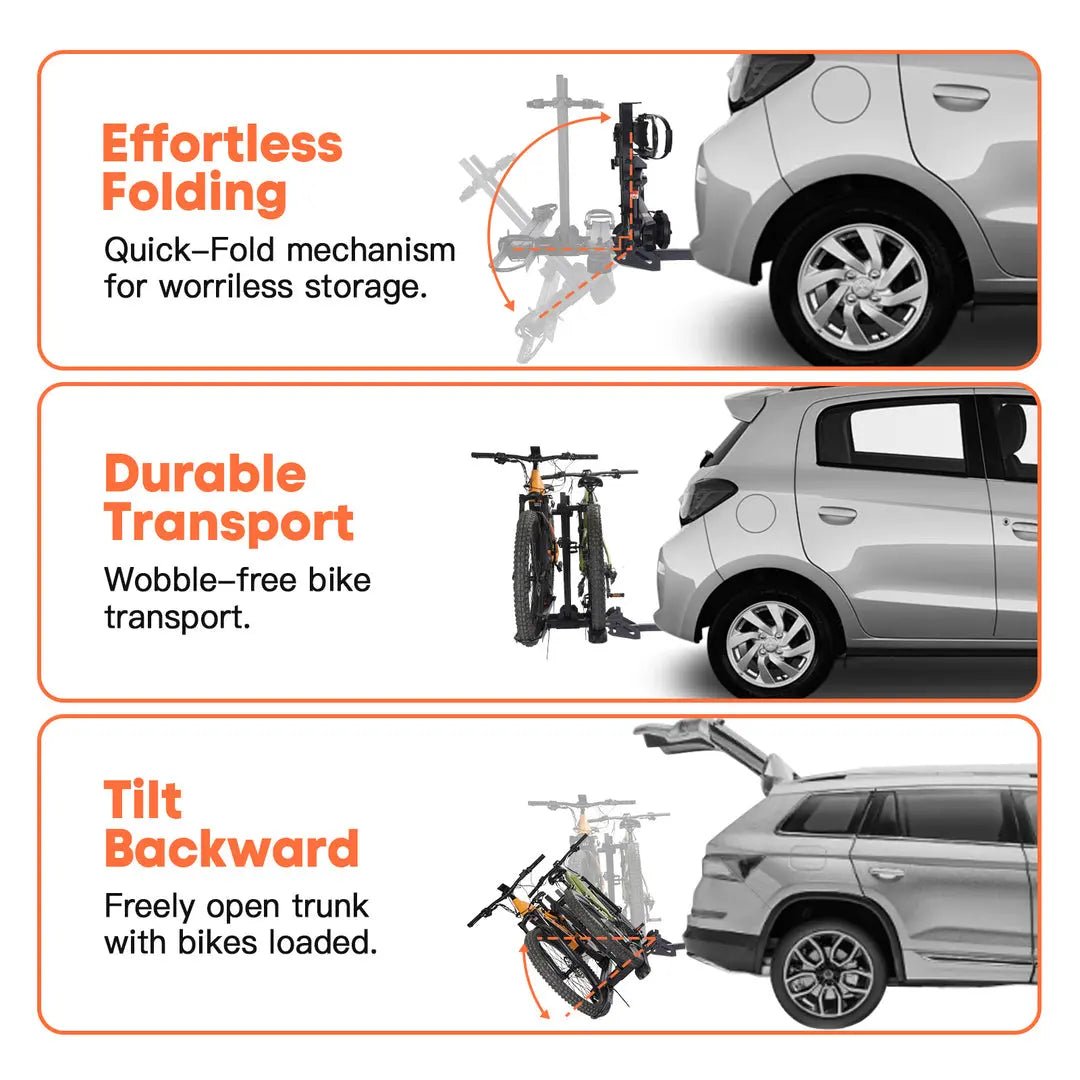 Effortless Folding

Quick–Fold mechanism for worriless storage.

Durable Transport

Wobble–free bike transport.

Tilt Backward

Freely open trunk with bikes loaded.