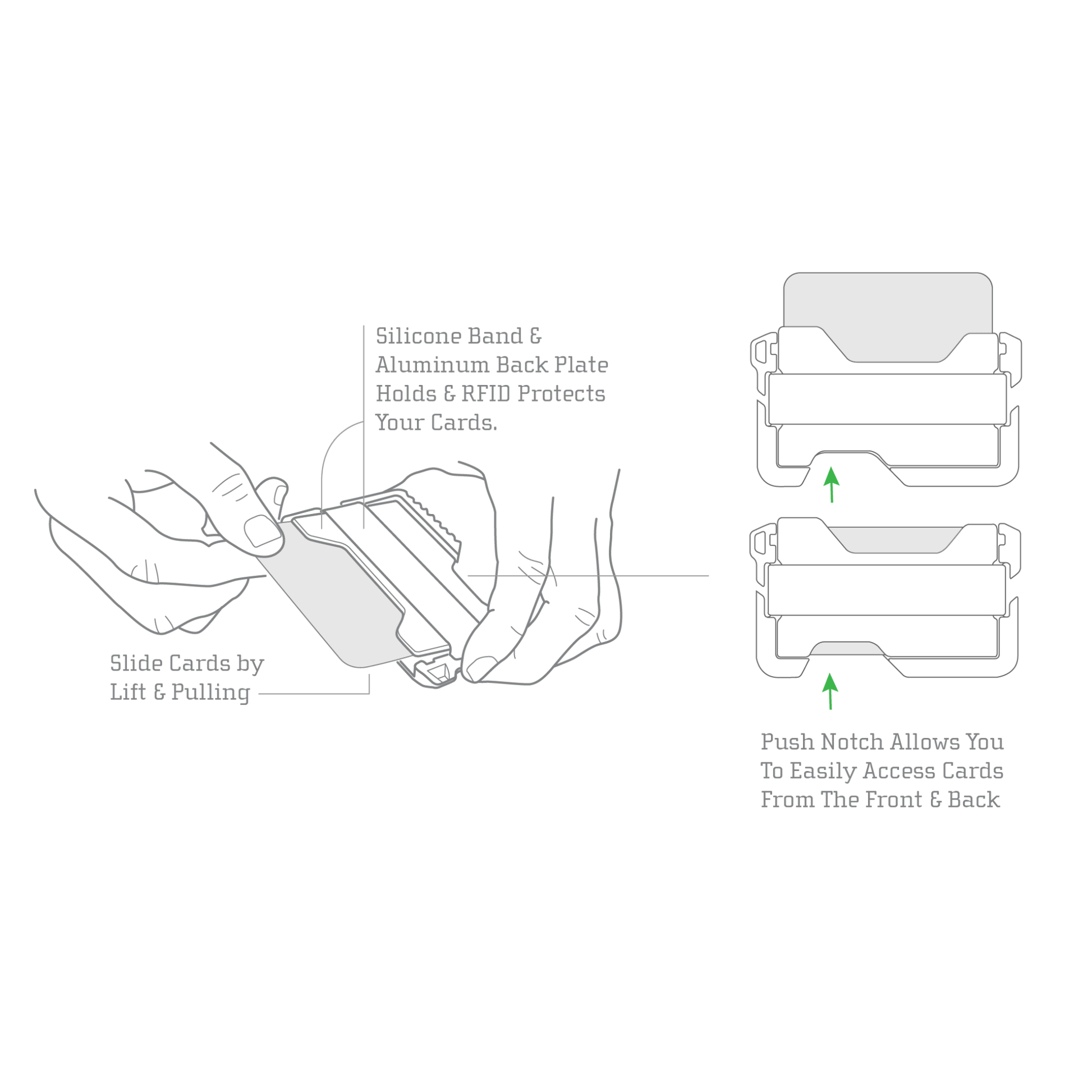 Silicone Band & Aluminum Back Plate Holds & RFID Protects Your Cards.

Slide Cards by Lift & Pulling

Push Notch Allows You To Easily Access Cards From The Front & Back