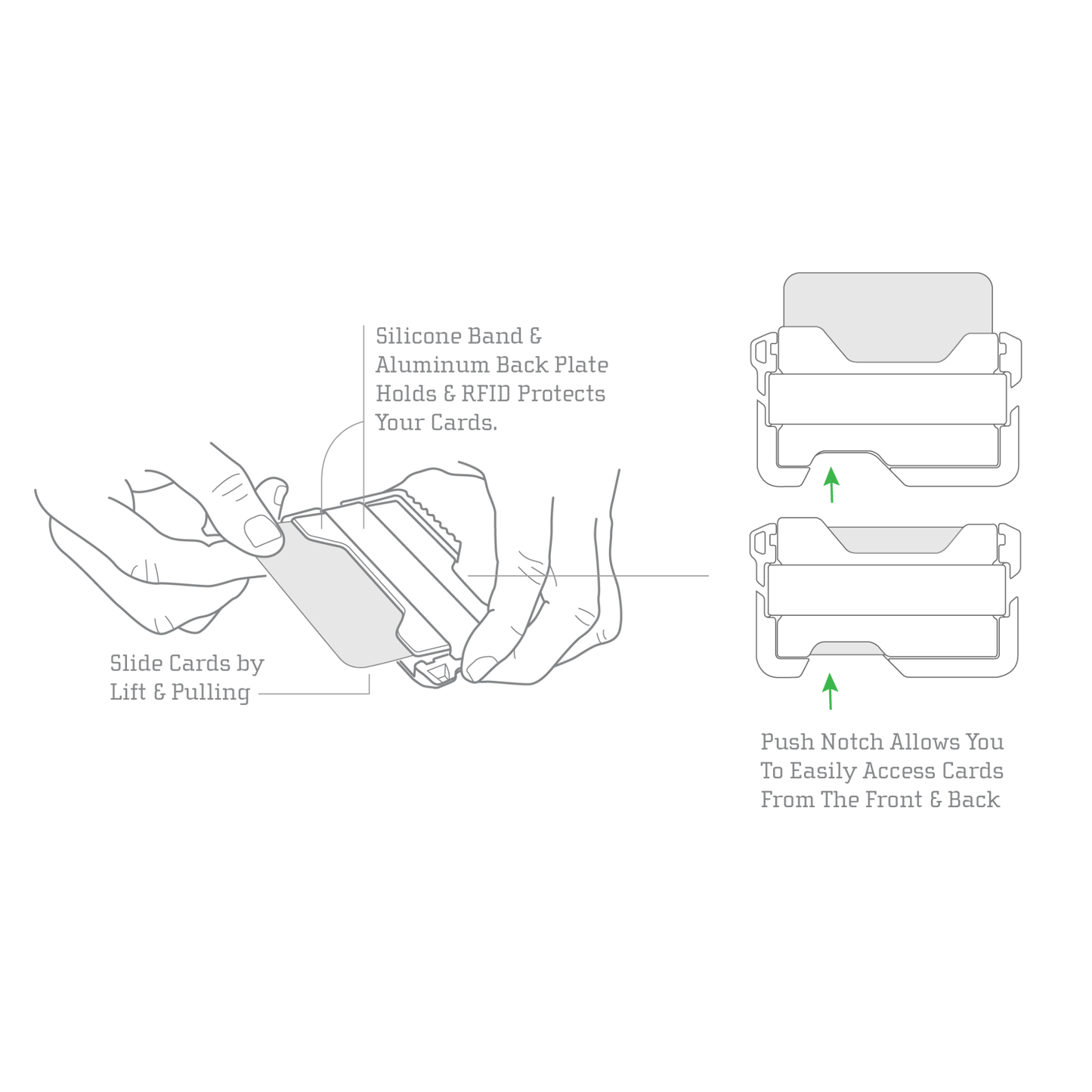 Silicone Band & Aluminum Back Plate Holds & RFID Protects Your Cards.

Slide Cards by Lift & Pulling

Push Notch Allows You To Easily Access Cards From The Front & Back