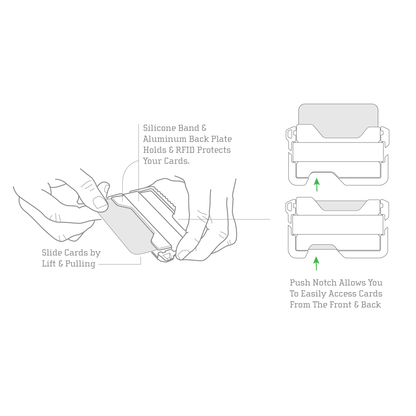 Silicone Band & Aluminum Back Plate Holds & RFID Protects Your Cards.

Slide Cards by Lift & Pulling

Push Notch Allows You To Easily Access Cards From The Front & Back