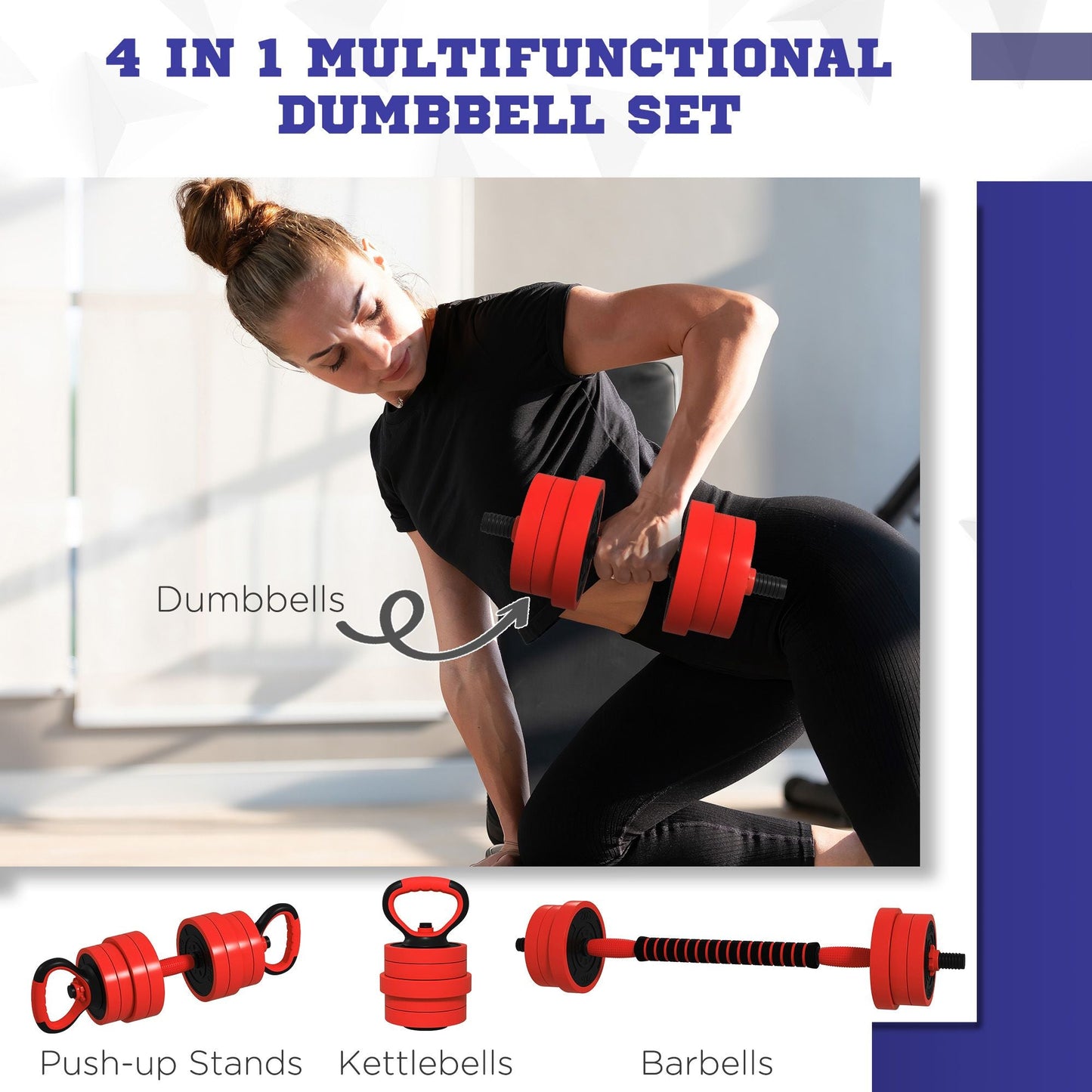 4 IN 1 MULTIFUNCTIONAL DUMBBELL SET

Dumbbells

Push-up Stands Kettlebells Barbells