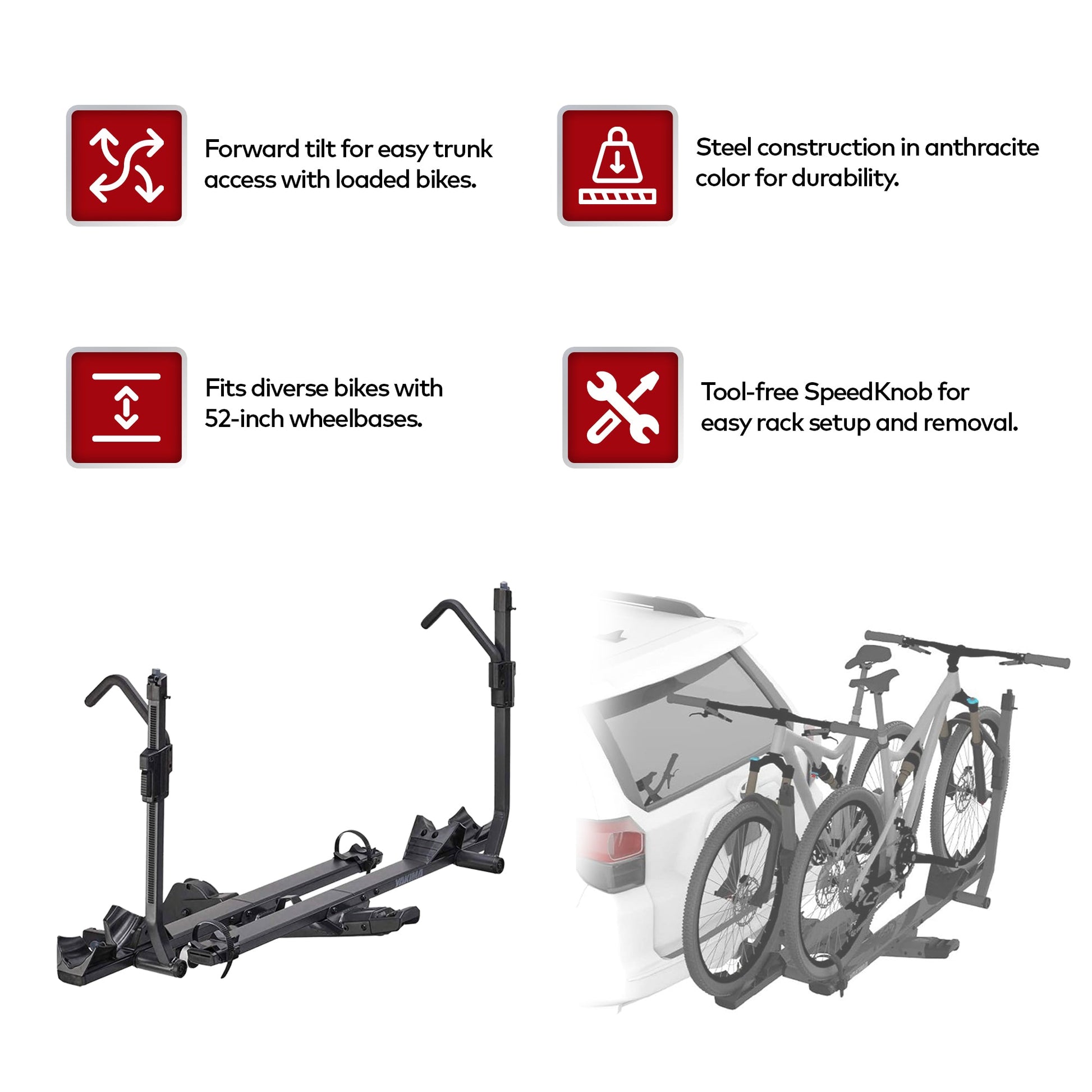 Forward tilt for easy trunk access with loaded bikes.

Steel construction in anthracite color for durability.

Fits diverse bikes with 52-inch wheelbases.

Tool-free SpeedKnob for easy rack setup and removal.

YAKIMA