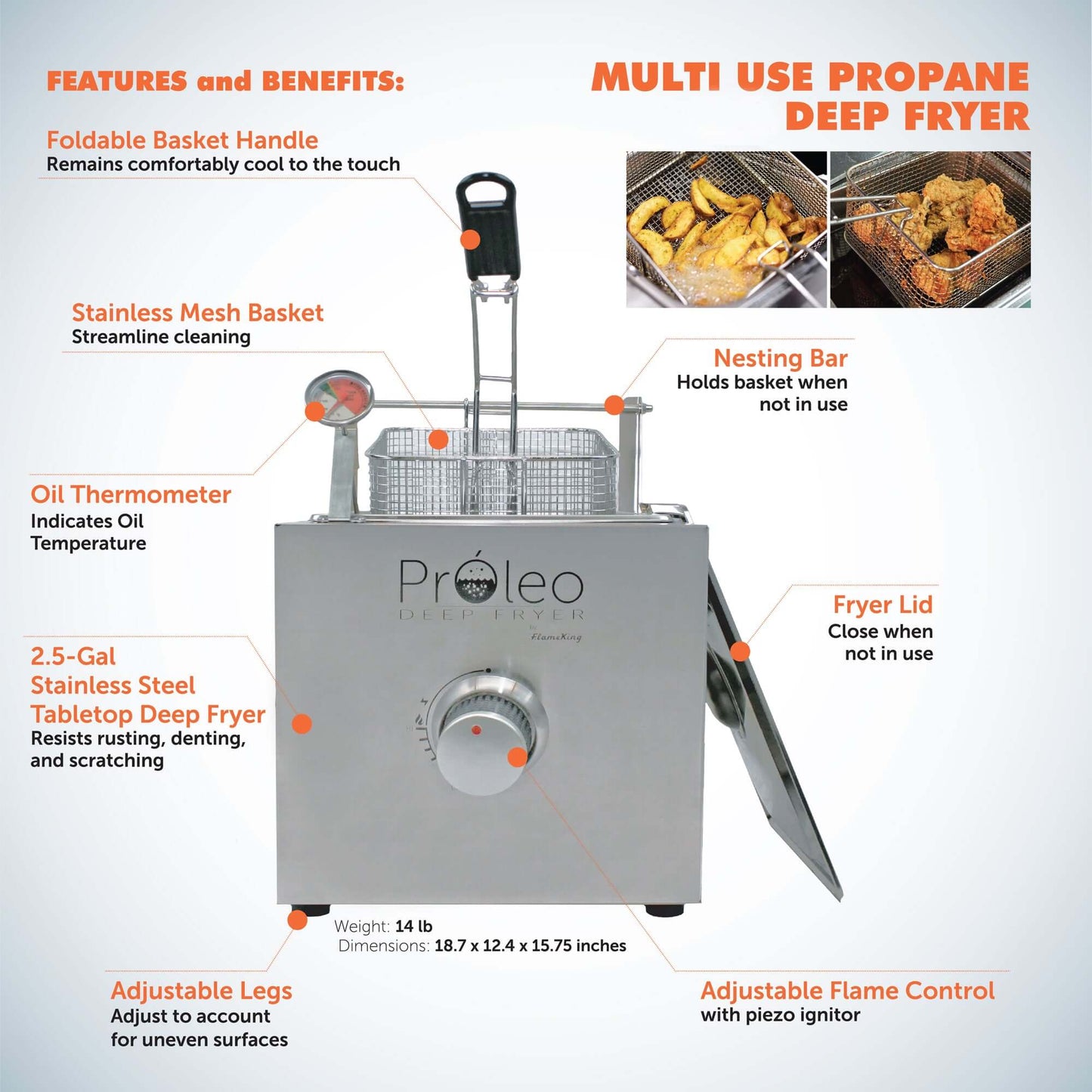 FEATURES and BENEFITS:

MULTI USE PROPANE DEEP FRYER

Foldable Basket Handle
Remains comfortably cool to the touch

Stainless Mesh Basket
Streamline cleaning

Nesting Bar
Holds basket when not in use

Oil Thermometer
Indicates Oil Temperature

Próleo
DEEP FRYER
by
FlameKing

Fryer Lid
Close when not in use

2.5-Gal Stainless Steel Tabletop Deep Fryer
Resists rusting, denting, and scratching

Weight: 14 lb
Dimensions: 18.7 x 12.4 x 15.75 inches

Adjustable Legs
Adjust to account for uneven surfaces

Adjustable Flame Control
with piezo ignitor