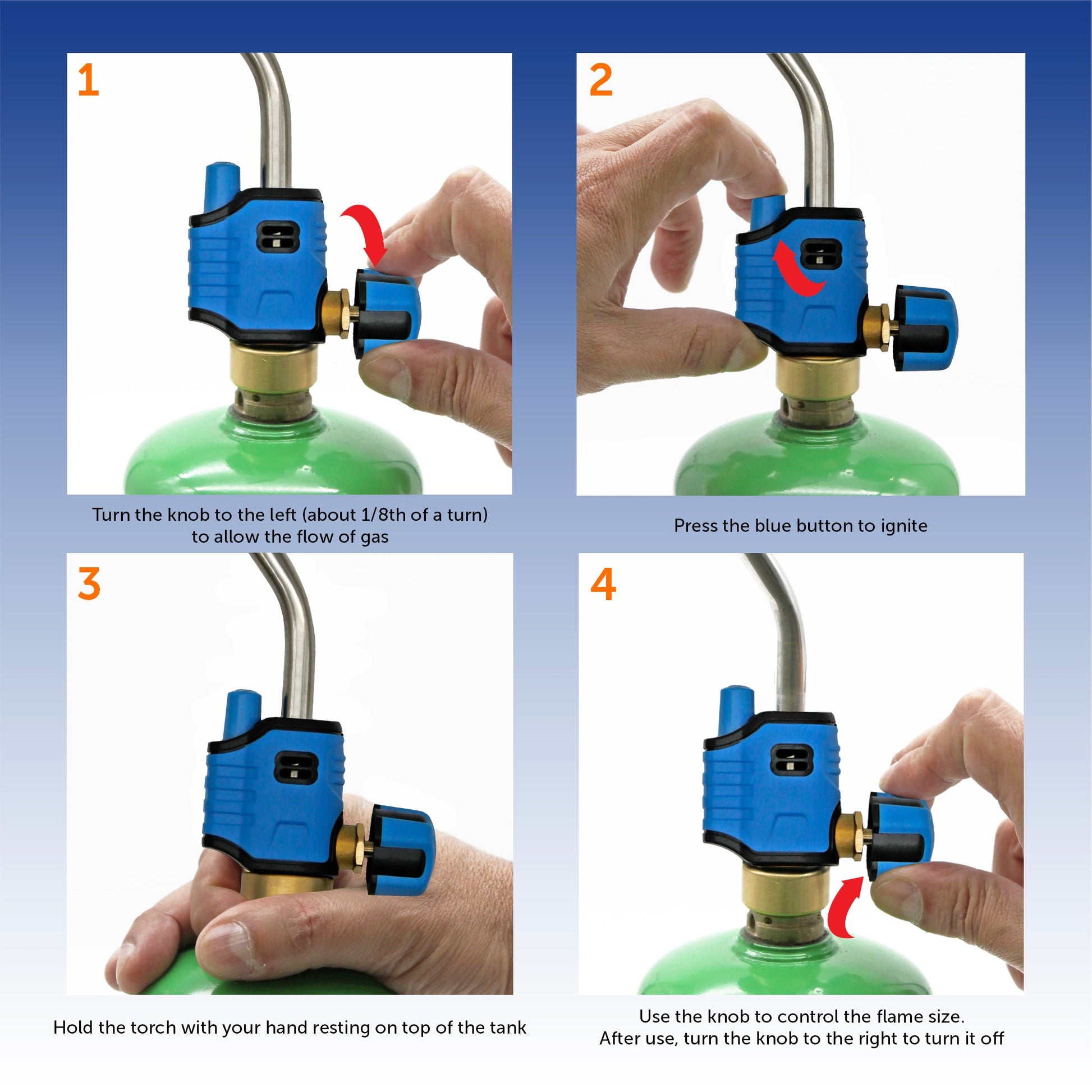 1

Turn the knob to the left (about 1/8th of a turn) to allow the flow of gas

2

Press the blue button to ignite

3

Hold the torch with your hand resting on top of the tank

4

Use the knob to control the flame size.
After use, turn the knob to the right to turn it off