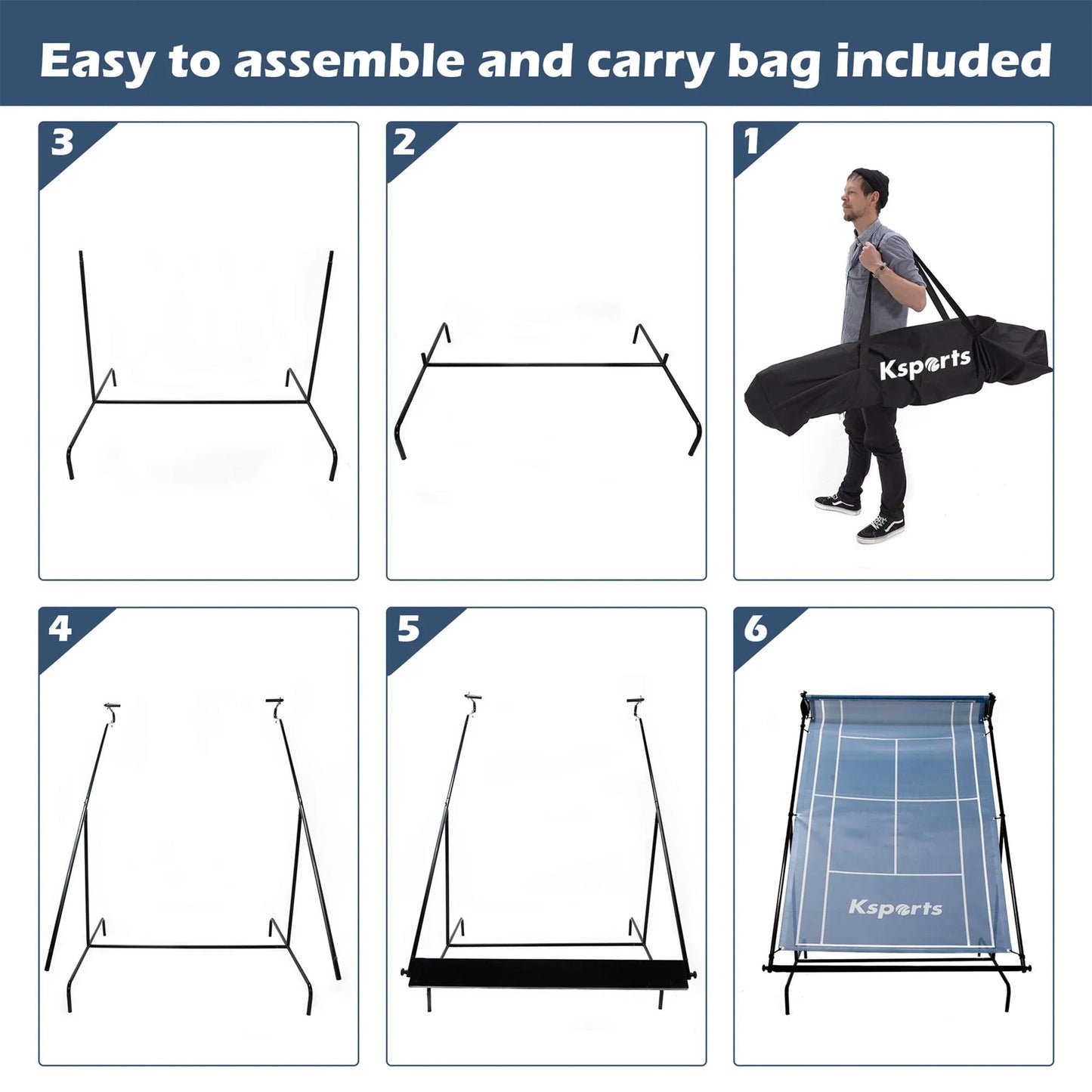 Easy to assemble and carry bag included

3

2

1

Ksports

4

5

6

Ksports