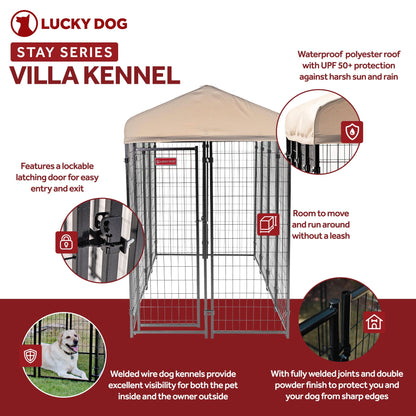 LUCKY DOG

STAY SERIES

VILLA KENNEL

Waterproof polyester roof with UPF 50+ protection against harsh sun and rain

Features a lockable latching door for easy entry and exit

Room to move and run around without a leash

Welded wire dog kennels provide excellent visibility for both the pet inside and the owner outside

With fully welded joints and double powder finish to protect you and your dog from sharp edges