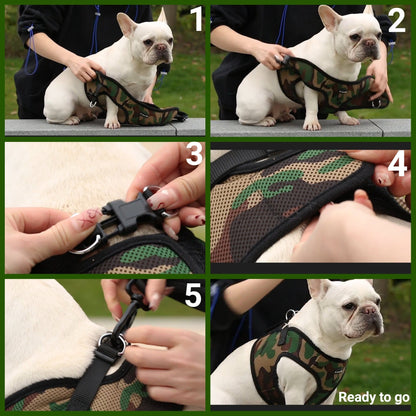 1

2

3

4

5

Ready to go