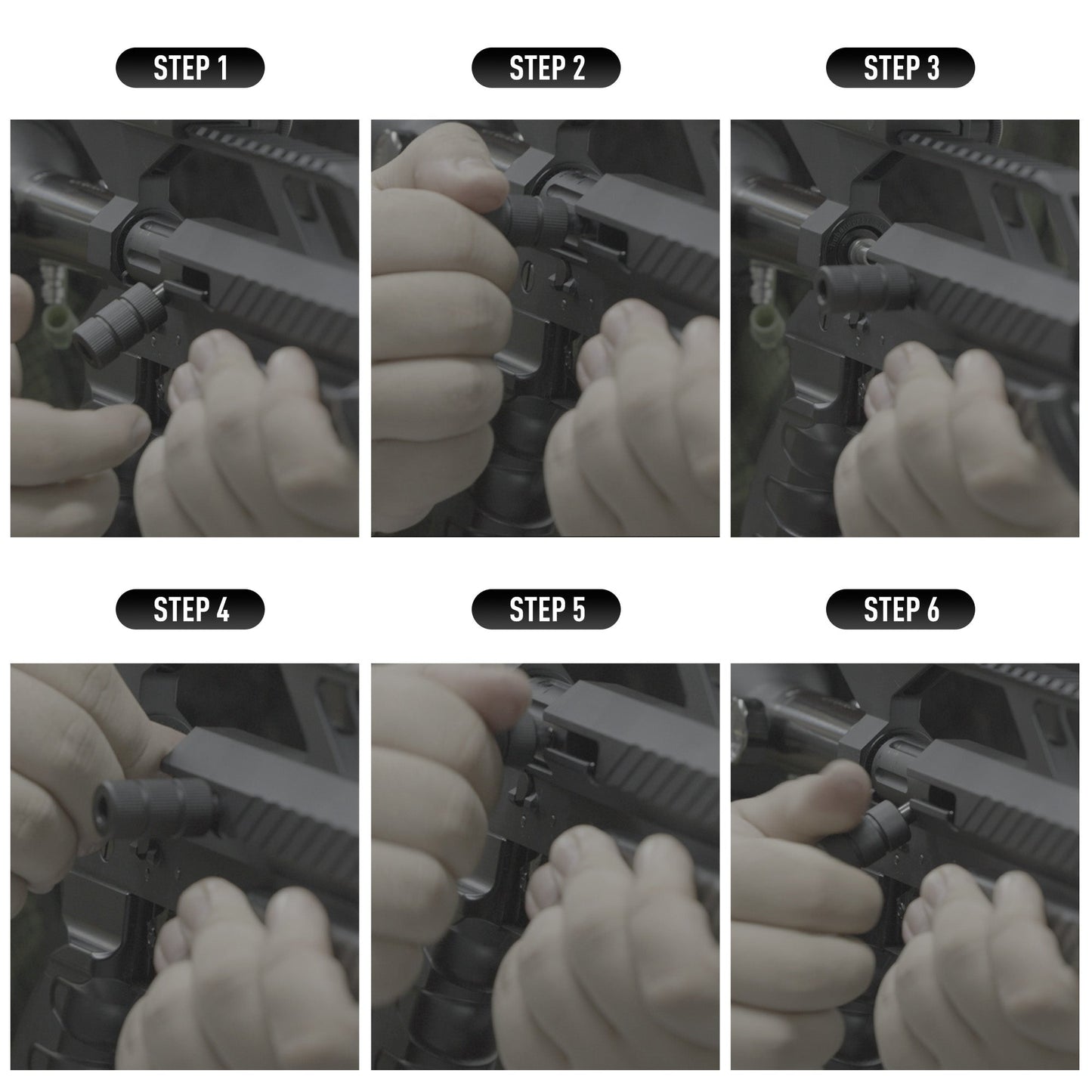 STEP 1

STEP 2

STEP 3

STEP 4

STEP 5

STEP 6