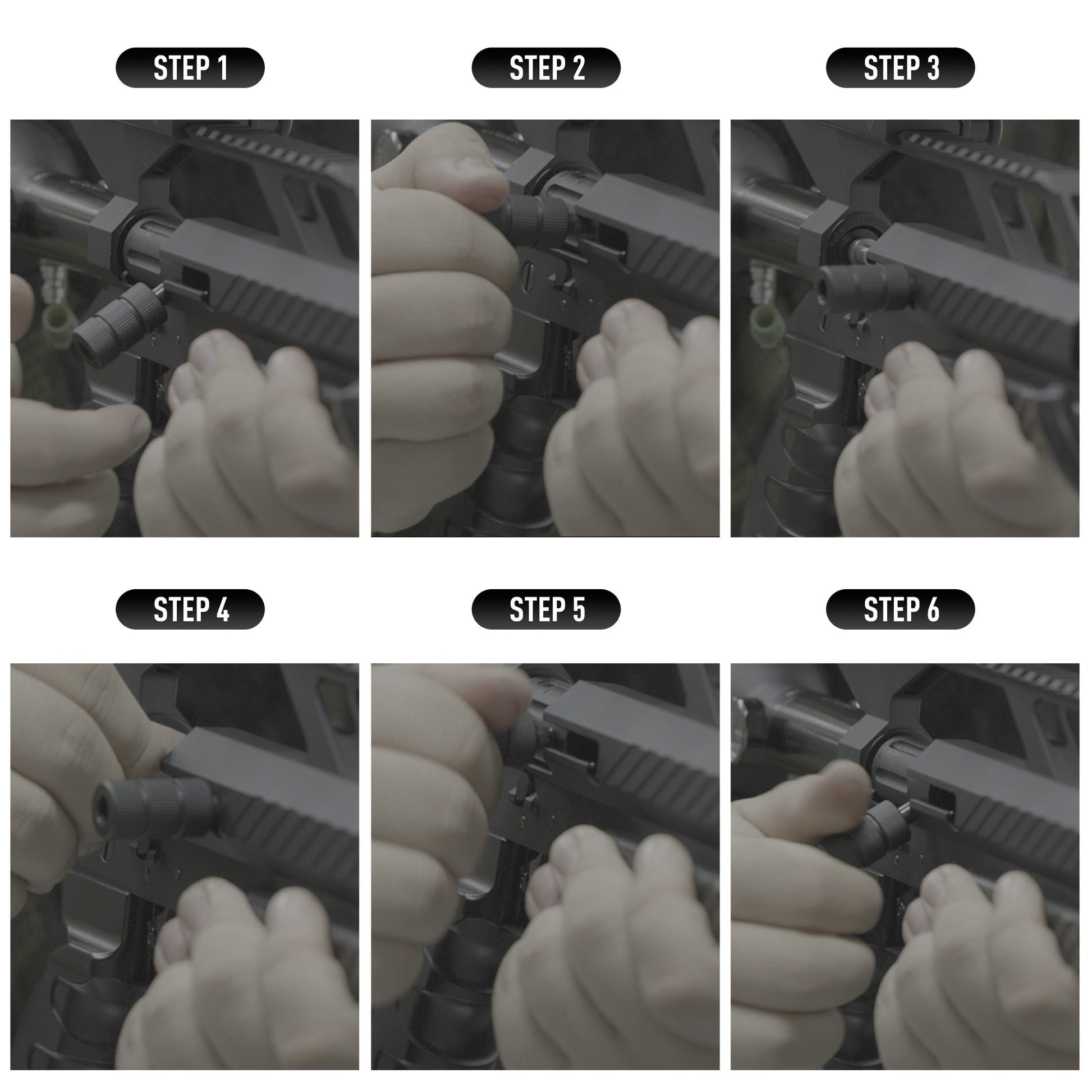 STEP 1

STEP 2

STEP 3

STEP 4

STEP 5

STEP 6