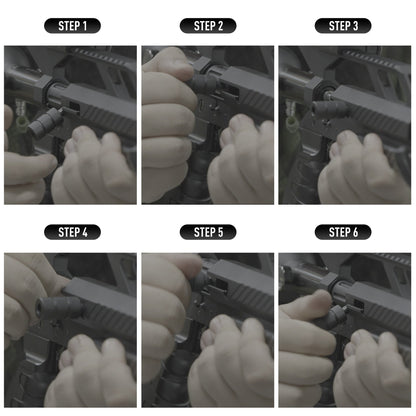 STEP 1

STEP 2

STEP 3

STEP 4

STEP 5

STEP 6