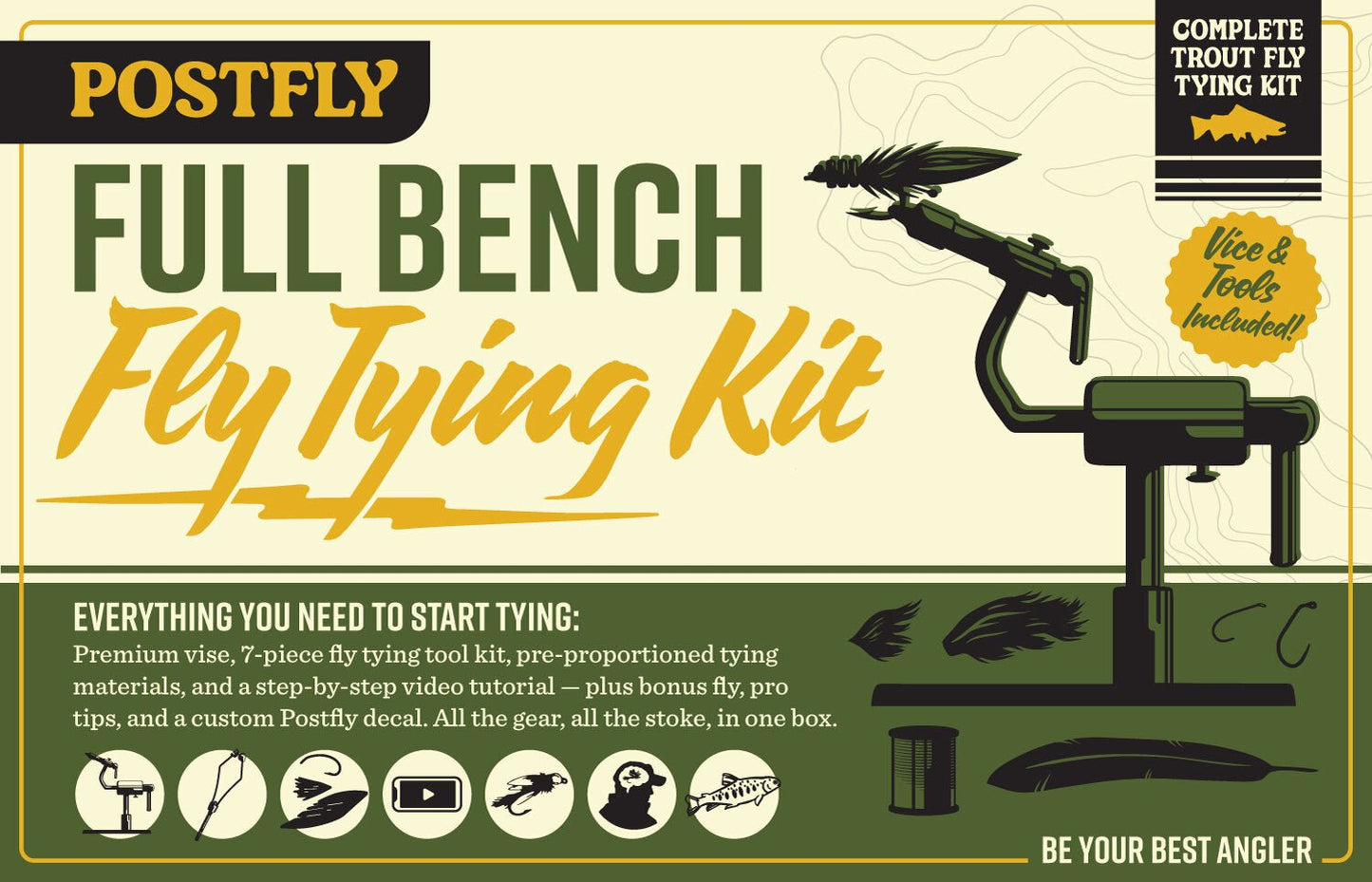 POSTFLY

COMPLETE TROUT FLY TYING KIT

FULL BENCH

Fly Tying Kit

Vice & Tools Included!

EVERYTHING YOU NEED TO START TYING:

Premium vise, 7-piece fly tying tool kit, pre-proportioned tying materials, and a step-by-step video tutorial — plus bonus fly, pro tips, and a custom Postfly decal. All the gear, all the stoke, in one box.

BE YOUR BEST ANGLER