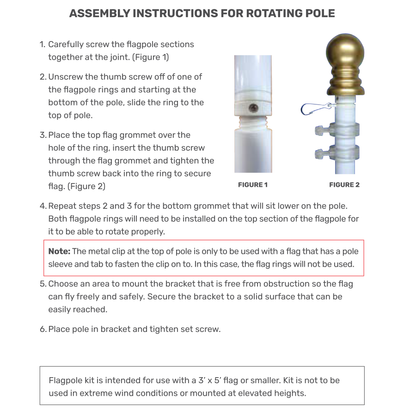 ASSEMBLY INSTRUCTIONS FOR ROTATING POLE

1. Carefully screw the flagpole sections together at the joint. (Figure 1)

2. Unscrew the thumb screw off of one of the flagpole rings and starting at the bottom of the pole, slide the ring to the top of pole.

3. Place the top flag grommet over the hole of the ring, insert the thumb screw through the flag grommet and tighten the thumb screw back into the ring to secure flag. (Figure 2)

FIGURE 1

FIGURE 2

4. Repeat steps 2 and 3 for the bottom grommet that will sit lower on the pole. Both flagpole rings will need to be installed on the top section of the flagpole for it to be able to rotate properly.

Note: The metal clip at the top of pole is only to be used with a flag that has a pole sleeve and tab to fasten the clip on to. In this case, the flag rings will not be used.

5. Choose an area to mount the bracket that is free from obstruction so the flag can fly freely and safely. Secure the bracket to a solid surface that can be easily reached.

6. Place pole in bracket and tighten set screw.

Flagpole kit is intended for use with a 3' x 5' flag or smaller. Kit is not to be used in extreme wind conditions or mounted at elevated heights.