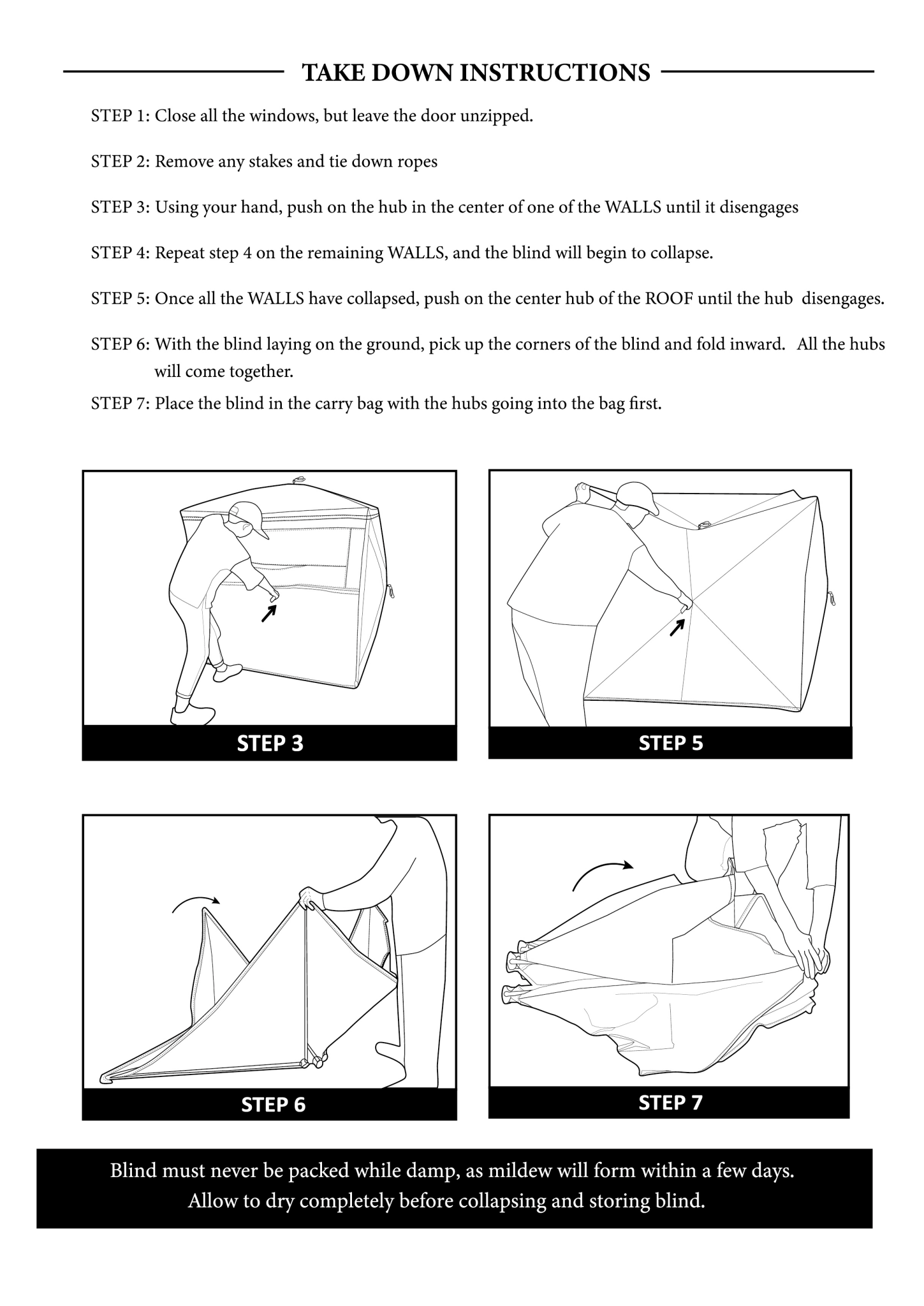 TAKE DOWN INSTRUCTIONS

STEP 1: Close all the windows, but leave the door unzipped.

STEP 2: Remove any stakes and tie down ropes

STEP 3: Using your hand, push on the hub in the center of one of the WALLS until it disengages

STEP 4: Repeat step 4 on the remaining WALLS, and the blind will begin to collapse.

STEP 5: Once all the WALLS have collapsed, push on the center hub of the ROOF until the hub disengages.

STEP 6: With the blind laying on the ground, pick up the corners of the blind and fold inward. All the hubs will come together.

STEP 7: Place the blind in the carry bag with the hubs going into the bag first.

STEP 3

STEP 5

STEP 6

STEP 7

Blind must never be packed while damp, as mildew will form within a few days.
Allow to dry completely before collapsing and storing blind.