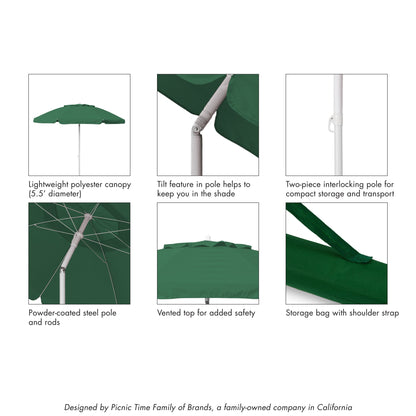 Lightweight polyester canopy (5.5' diameter)

Tilt feature in pole helps to keep you in the shade

Two-piece interlocking pole for compact storage and transport

Powder-coated steel pole and rods

Vented top for added safety

Storage bag with shoulder strap

Designed by Picnic Time Family of Brands, a family-owned company in California