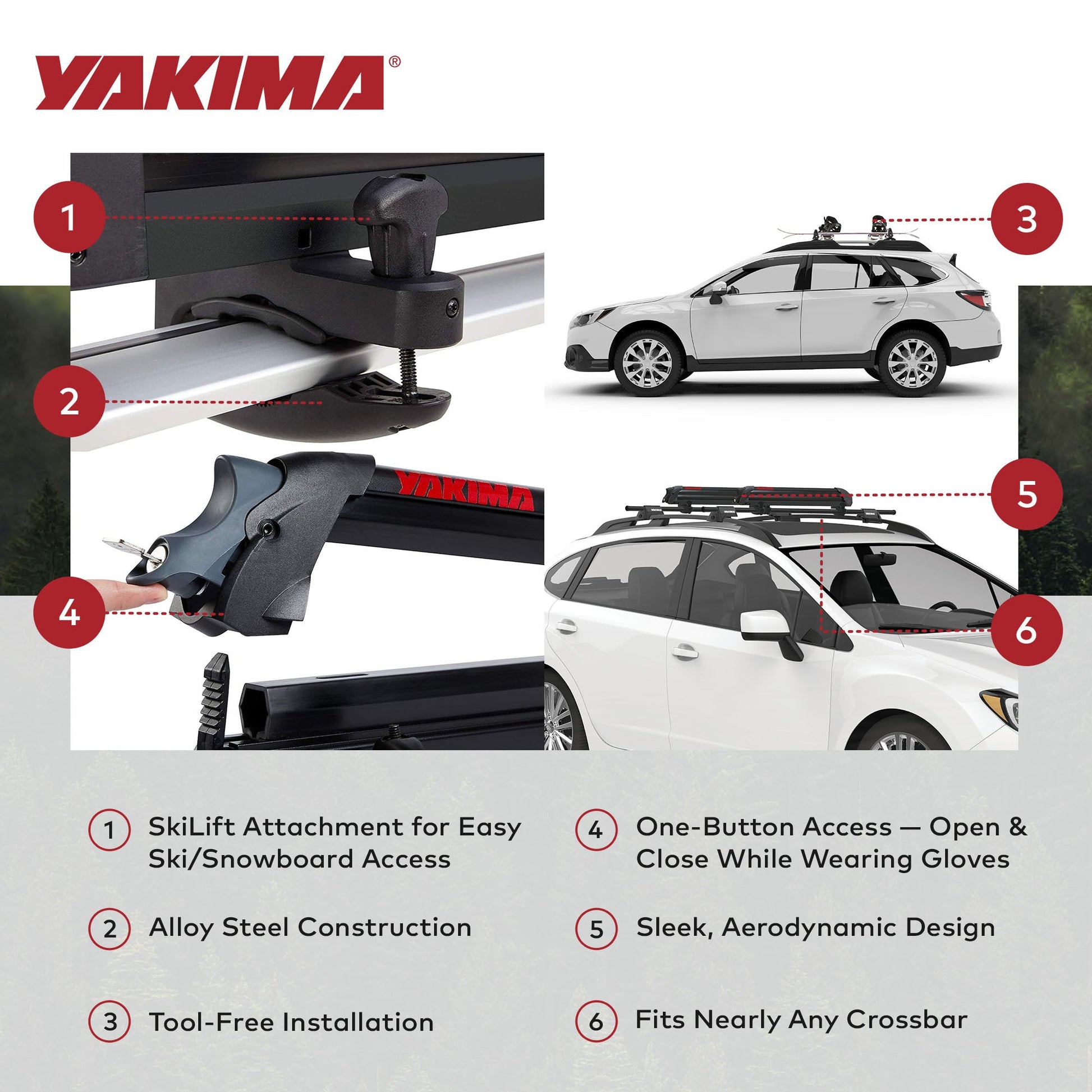 YAKIMA®

1

2

3

YAKIMA

4

5

6

1 SkiLift Attachment for Easy Ski/Snowboard Access

2 Alloy Steel Construction

3 Tool-Free Installation

4 One-Button Access — Open & Close While Wearing Gloves

5 Sleek, Aerodynamic Design

6 Fits Nearly Any Crossbar