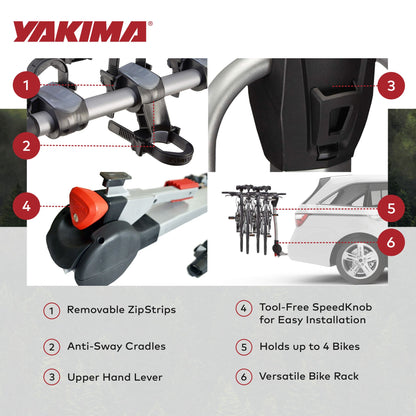 YAKIMA®

1

2

3

4

5

6

1 Removable ZipStrips

2 Anti-Sway Cradles

3 Upper Hand Lever

4 Tool-Free SpeedKnob for Easy Installation

5 Holds up to 4 Bikes

6 Versatile Bike Rack